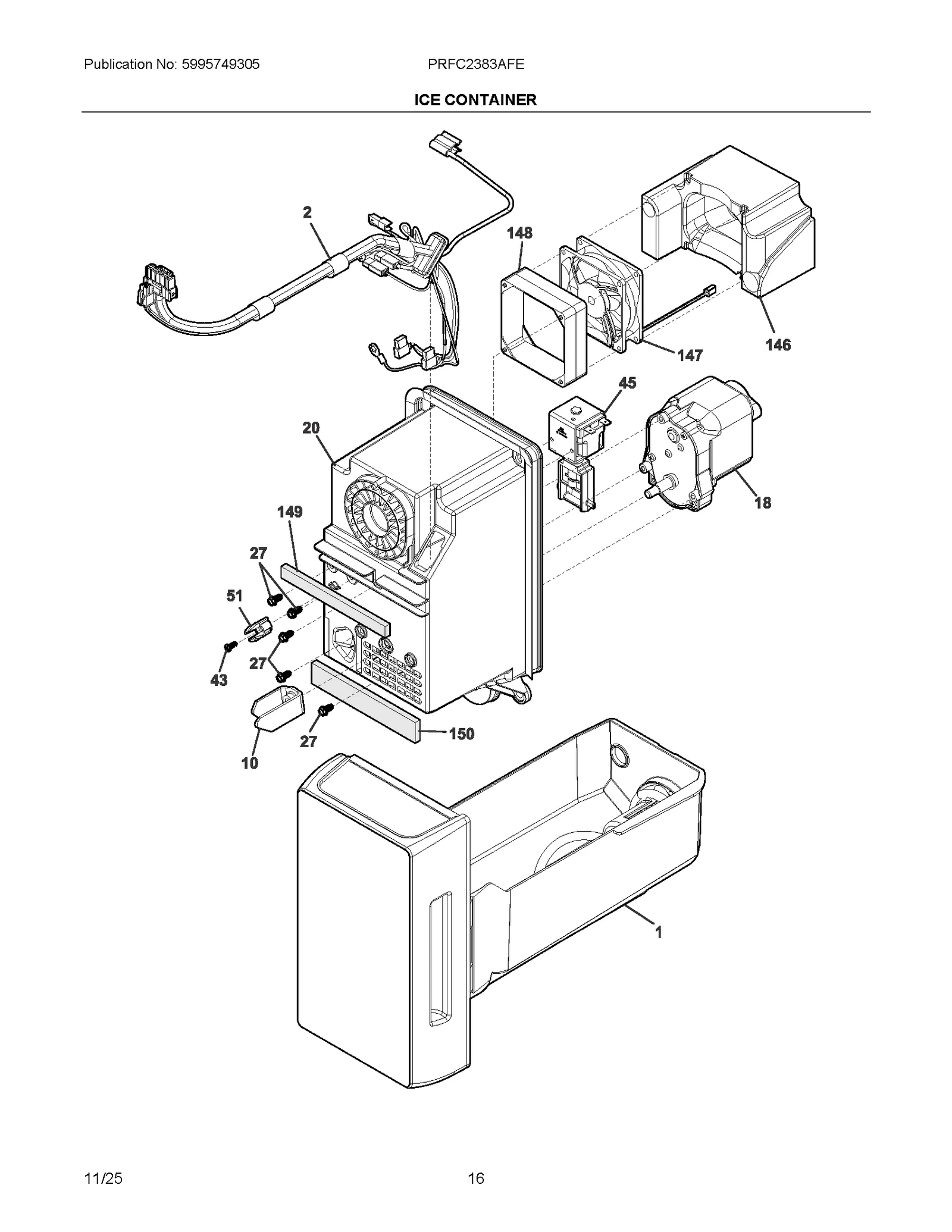 Publication No: 5995749305

PRFC2383AFE

ICE CONTAINER

2

148

146

147

45

20

18

149

27

51

27

43

150

27

10

1

11/25

16