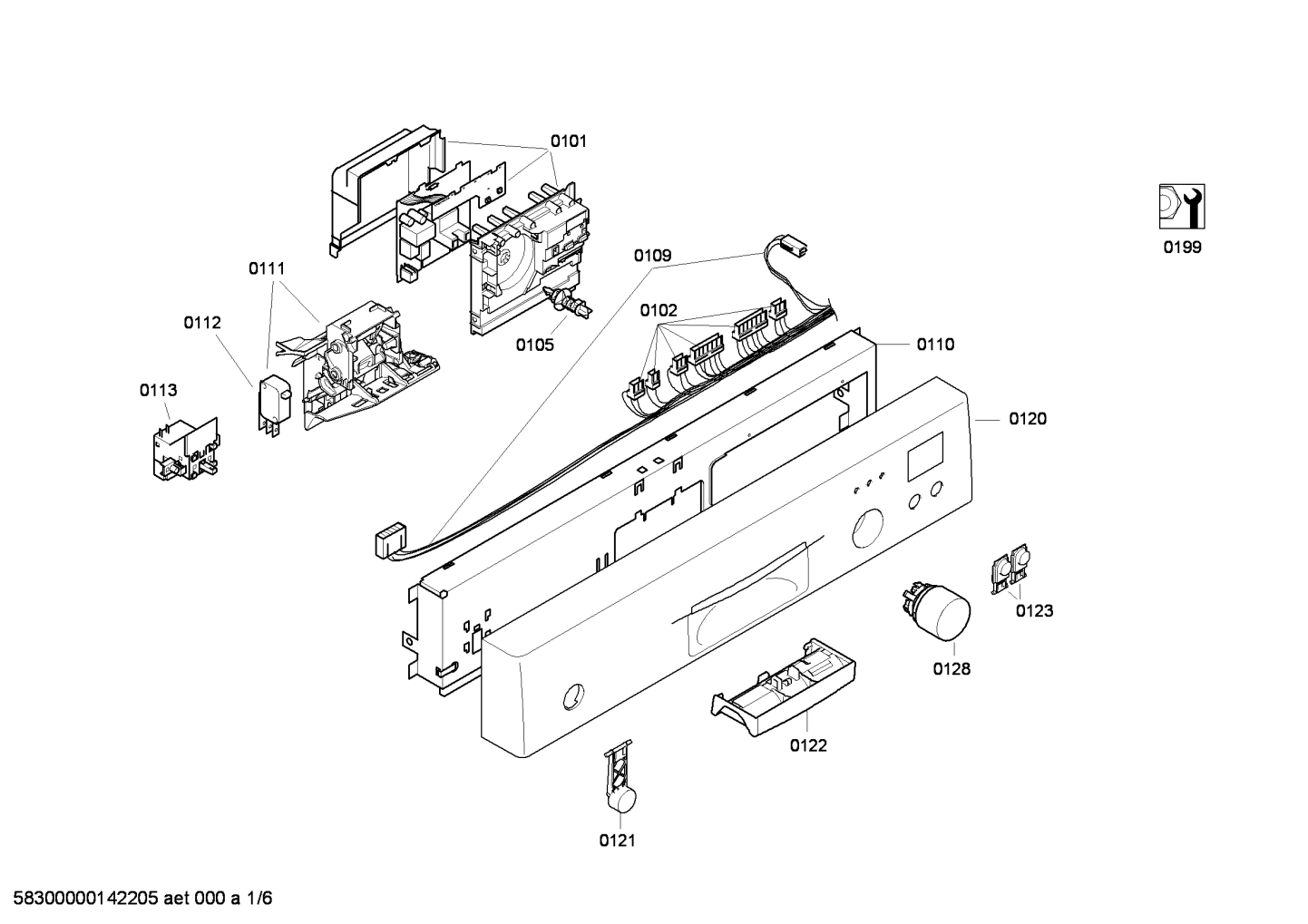 0101

0199

0111

0109

0112

0102

0105

0110

0113

0120

0123

0128

0122

0121

58300000142205 aet 000 a 1/6