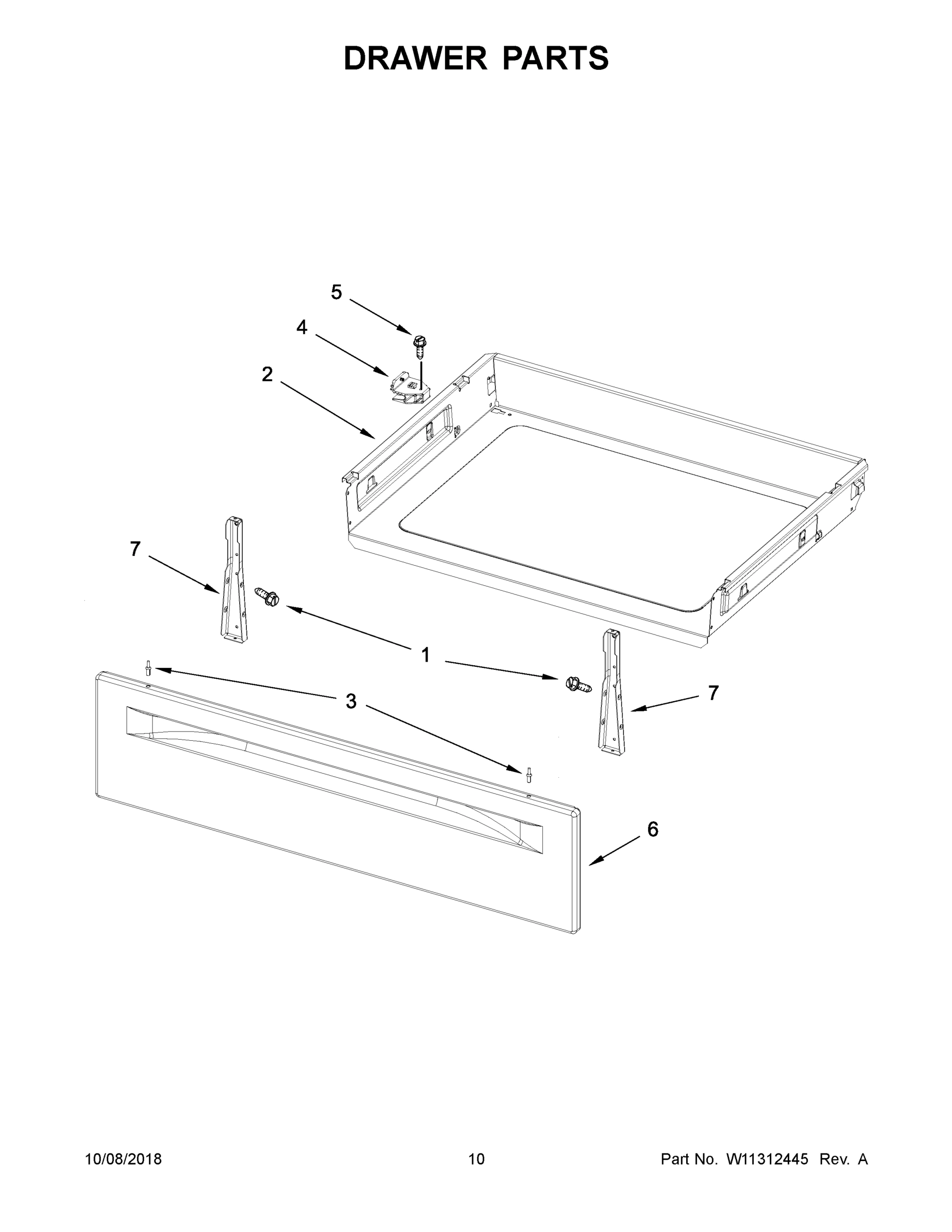 DRAWER PARTS

5

4

2

7

1

3

7

6

10/08/2018

10

Part No. W11312445 Rev. A