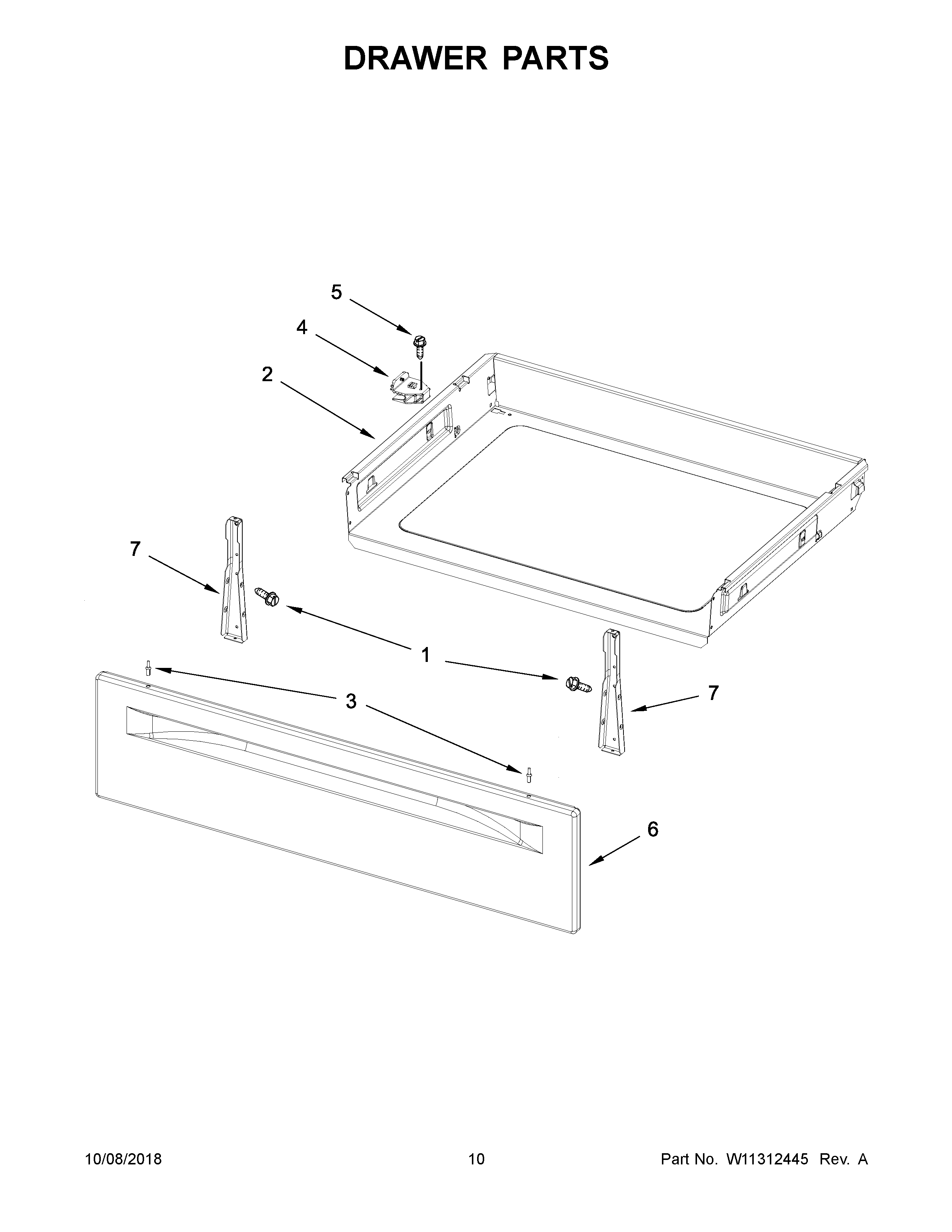 DRAWER PARTS

5

4

2

7

1

3

7

6

10/08/2018

10

Part No. W11312445 Rev. A