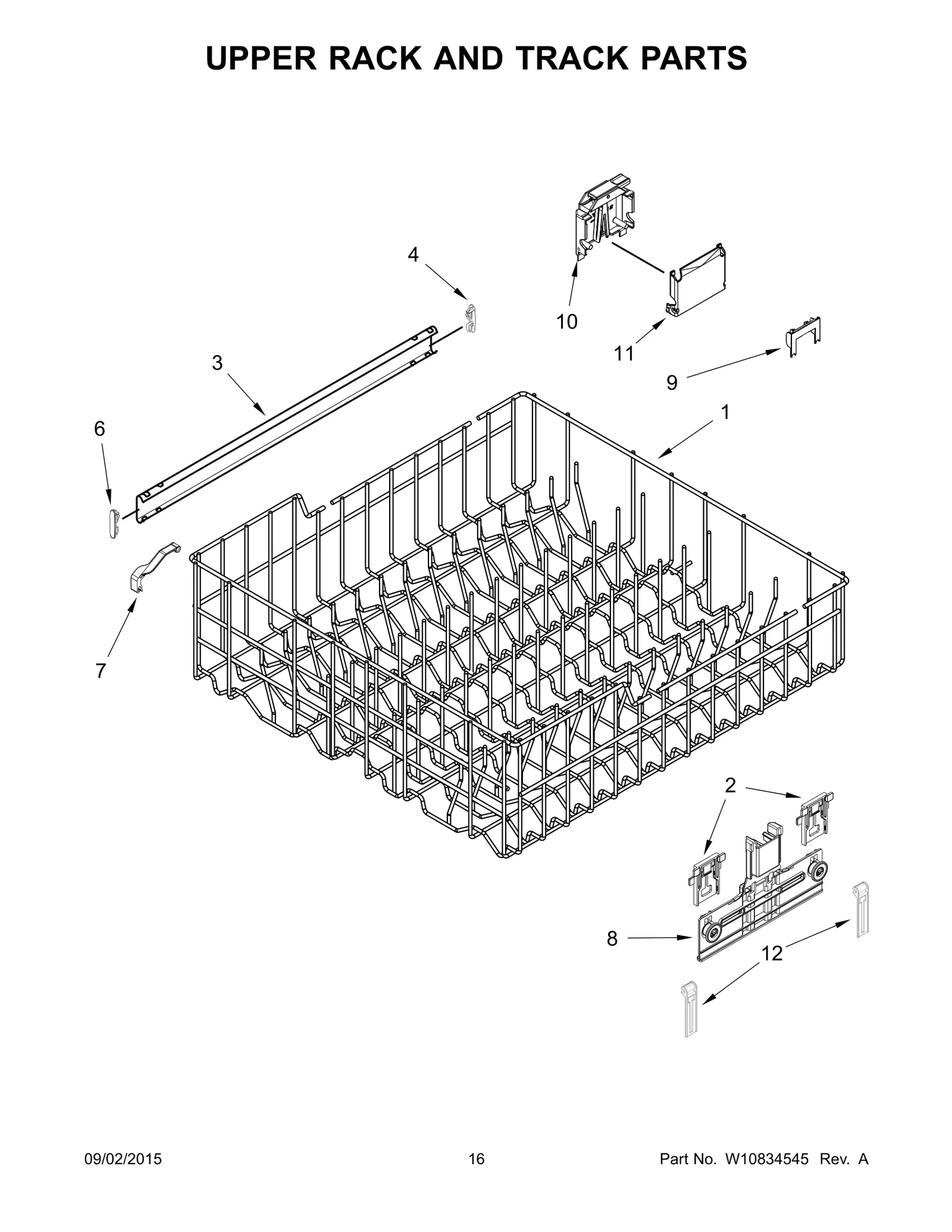 UPPER RACK AND TRACK PARTS

4

10

11

3

9

6

1

7

2

8

12

09/02/2015

16

Part No. W10834545 Rev. A