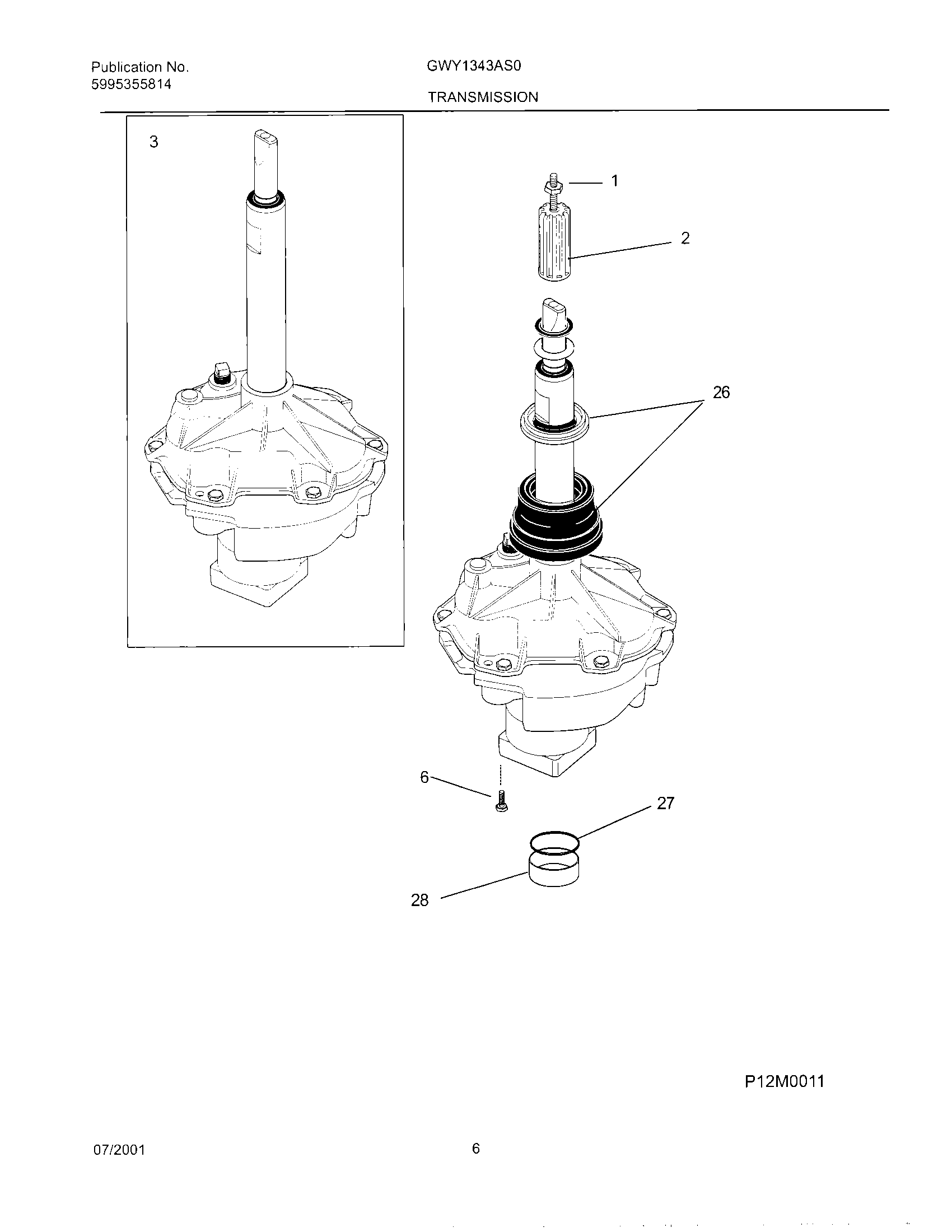 Publication No.
5995355814

GWY1343AS0

TRANSMISSION

3

1

2

26

6

27

28

P12M0011

07/2001

6