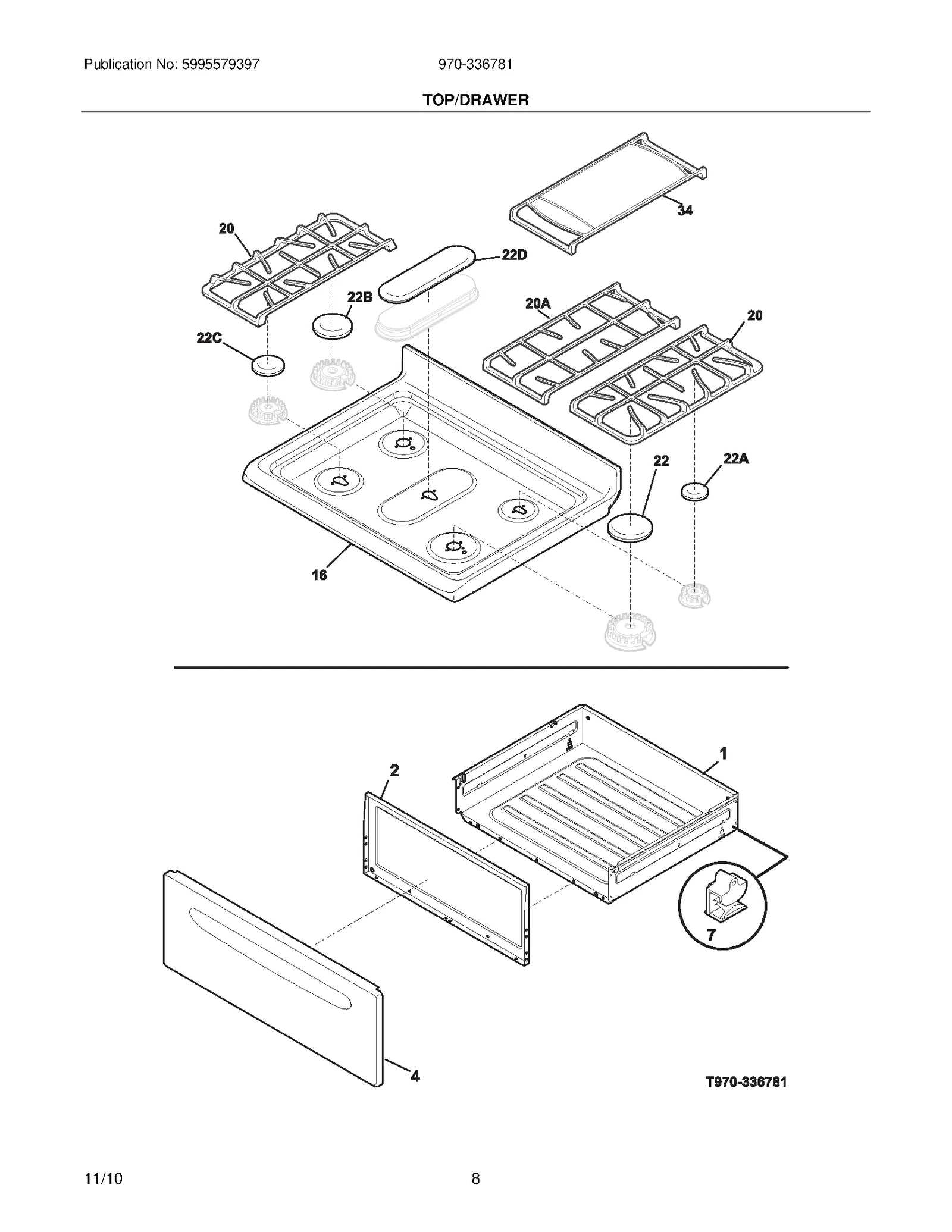 Publication No: 5995579397

970-336781

TOP/DRAWER

34

20

22D

22B

20A

20

22C

22

22A

16

1

2

7

4

T970-336781

11/10

8