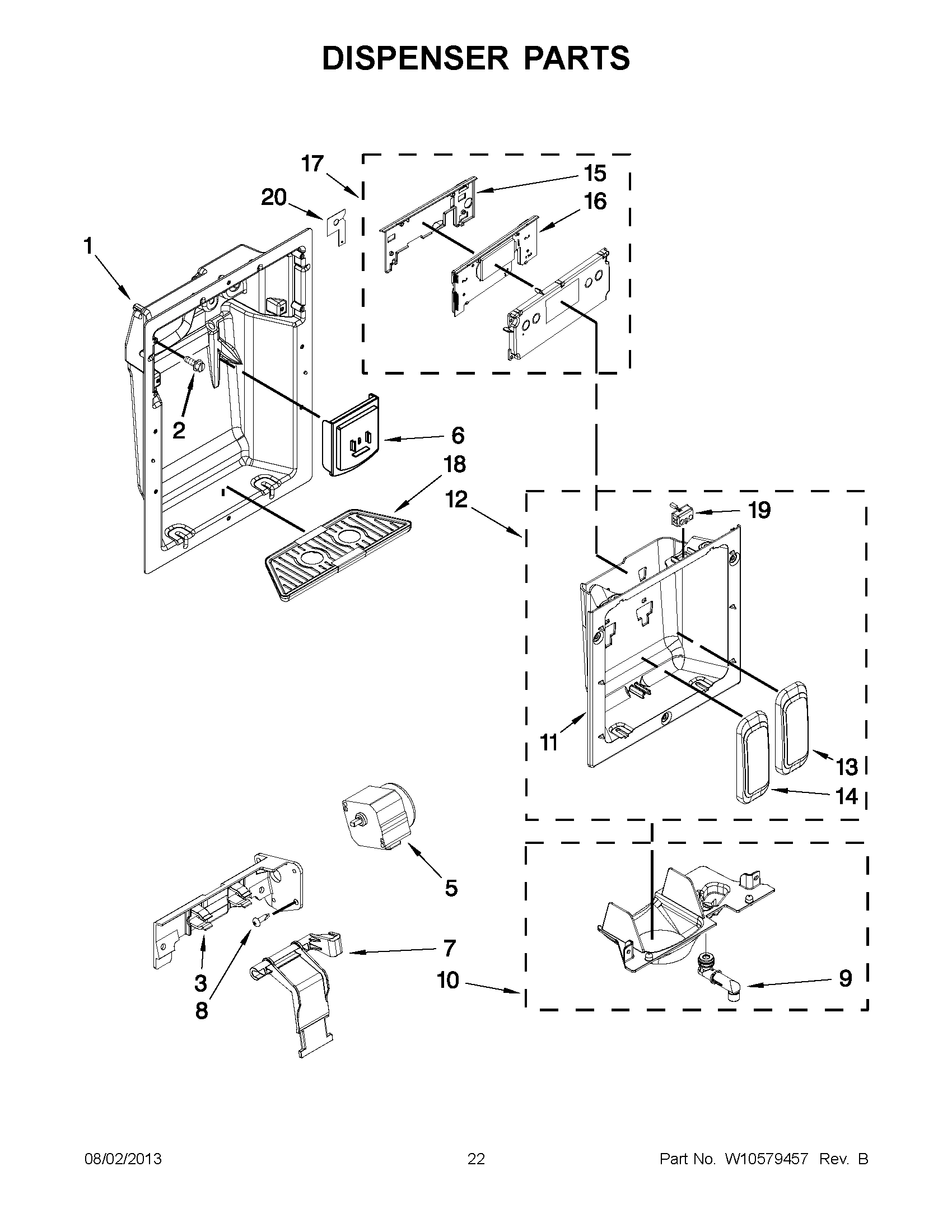 DISPENSER PARTS

17
15
20
16
1
2
6
18
12
19
11
13
14
5
7
3
8
10
9

08/02/2013
22
Part No. W10579457 Rev. B