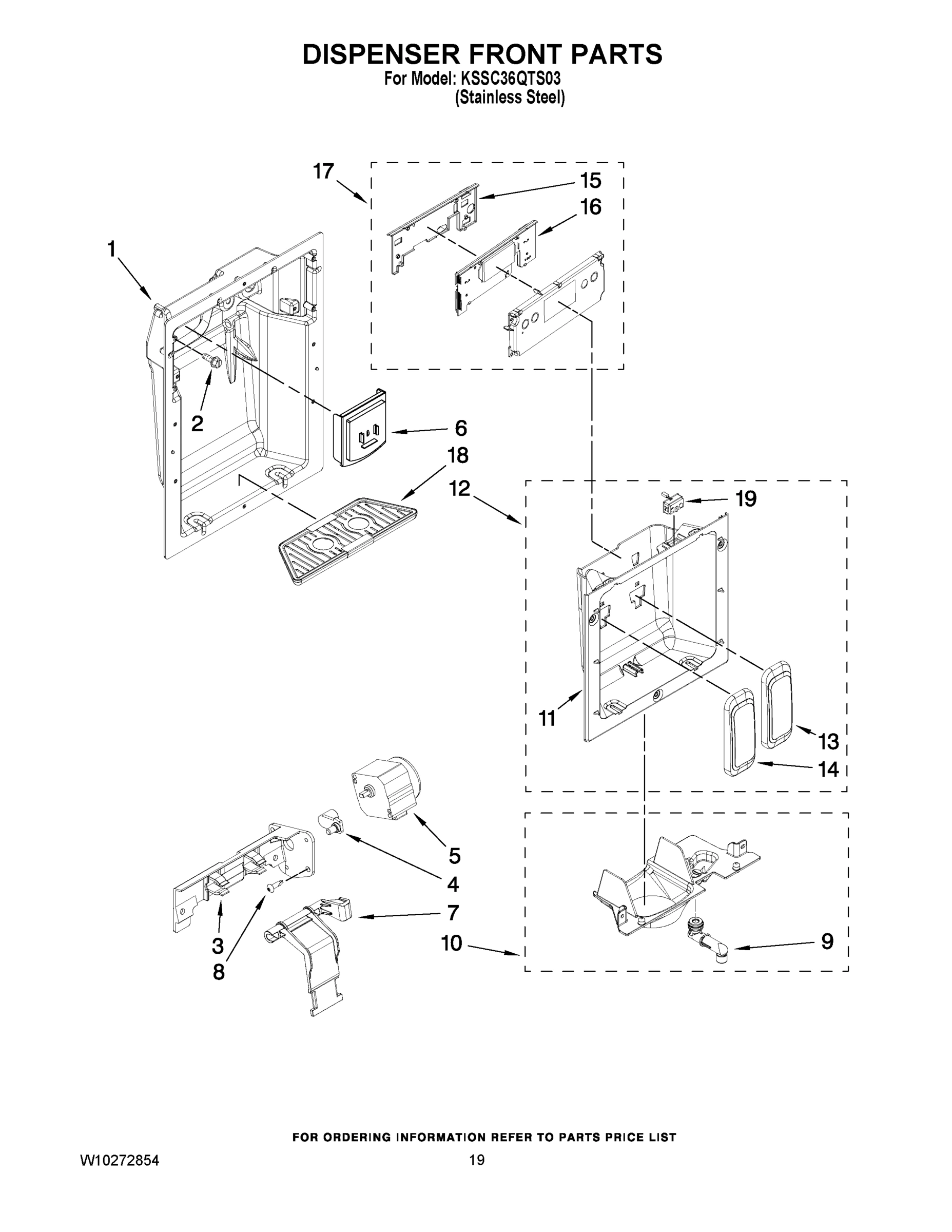 DISPENSER FRONT PARTS
For Model: KSSC36QTS03
(Stainless Steel)

17
15
16
1
2
6
18
12
19
11
13
14
5
4
7
3
8
10
9

FOR ORDERING INFORMATION REFER TO PARTS PRICE LIST

W10272854

19