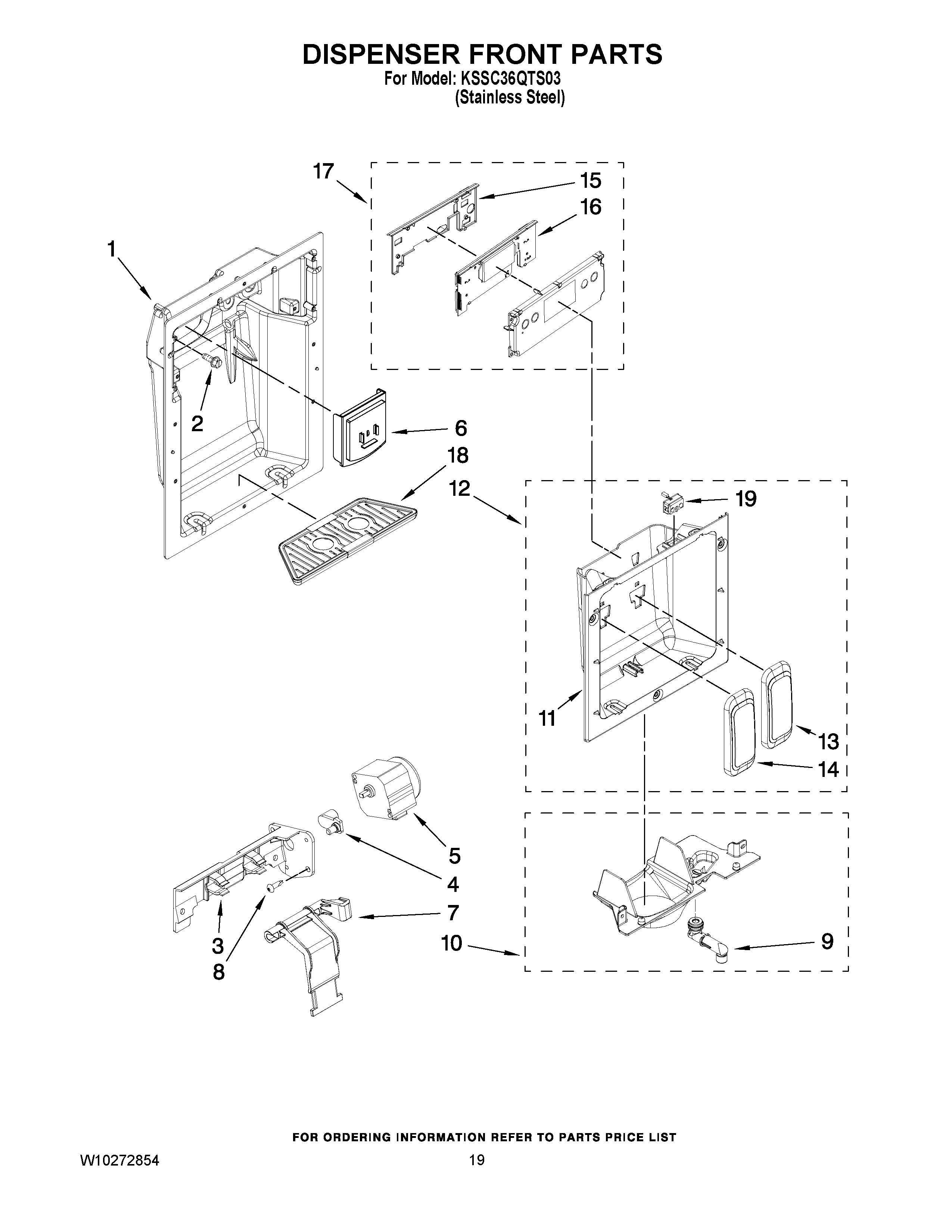 DISPENSER FRONT PARTS
For Model: KSSC36QTS03
(Stainless Steel)

17
15
16
1
2
6
18
12
19
11
13
14
5
4
7
3
8
10
9

FOR ORDERING INFORMATION REFER TO PARTS PRICE LIST

W10272854
19