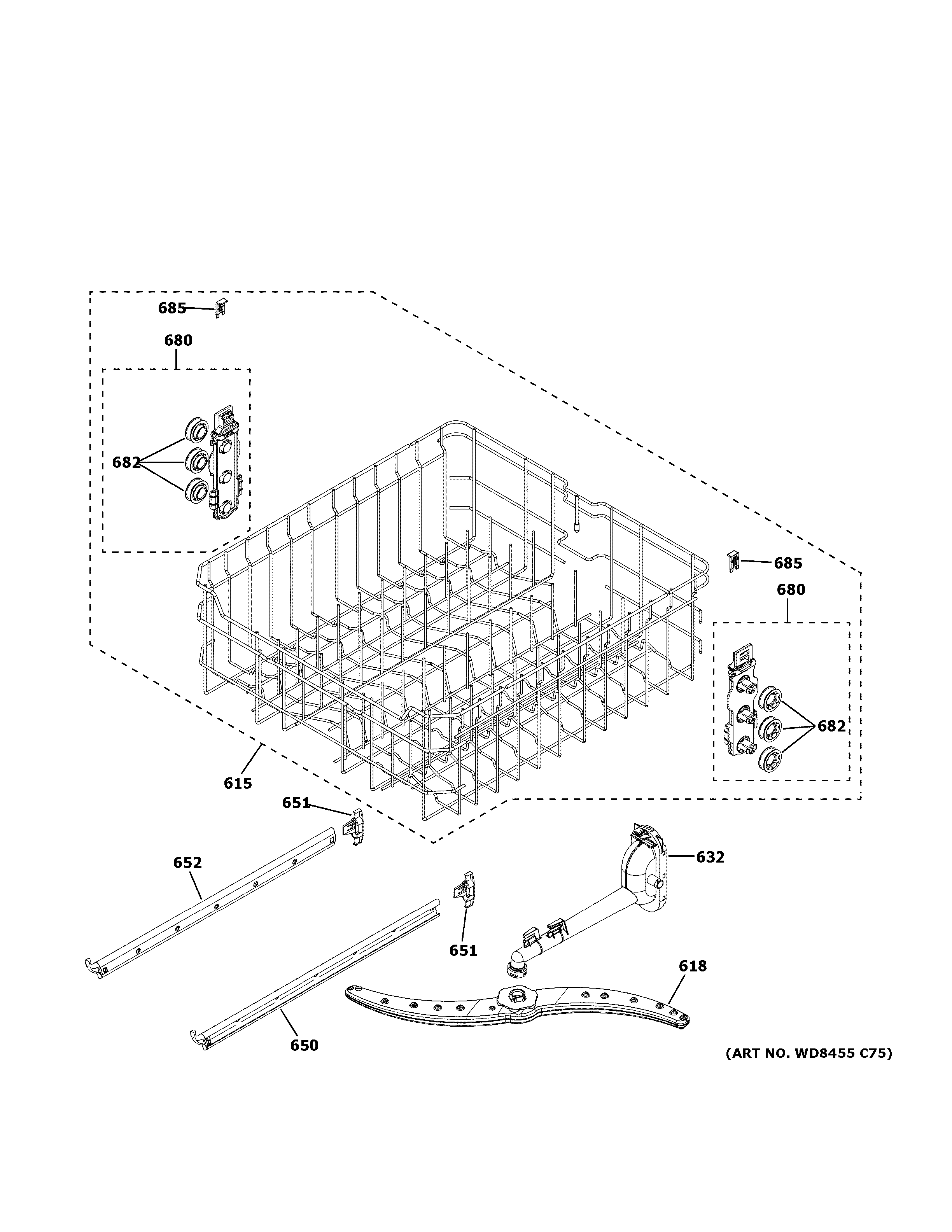 685
680
682
685
680
682
615
651
652
632
651
618
650
(ART NO. WD8455 C75)