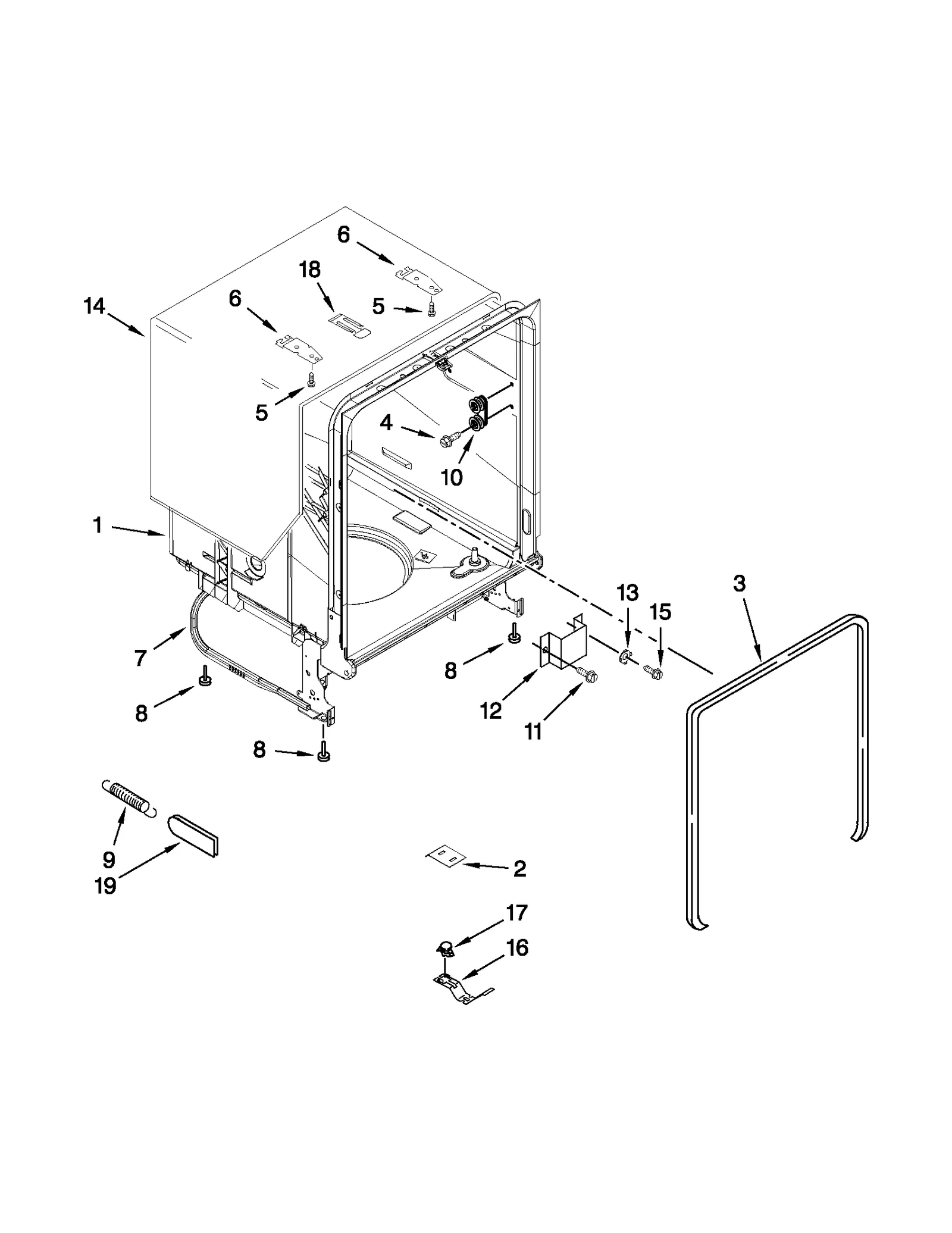 6
18
14
6
5
5
4
10
1
3
13
15
7
8
8
12
11
8
9
19
2
17
16