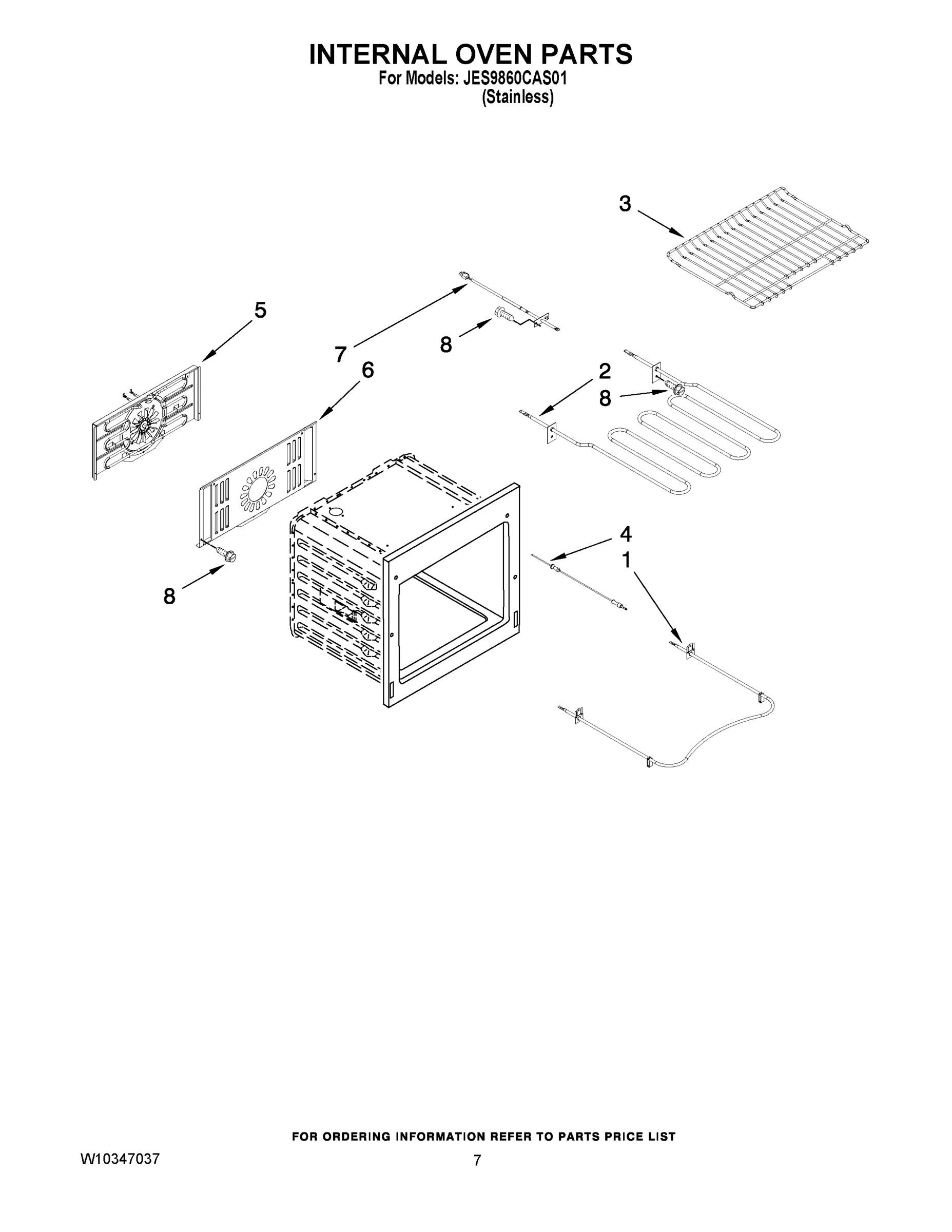 INTERNAL OVEN PARTS
For Models: JES9860CAS01
(Stainless)

3

5

7

8

6

2

8

4

1

8

FOR ORDERING INFORMATION REFER TO PARTS PRICE LIST

W10347037

7