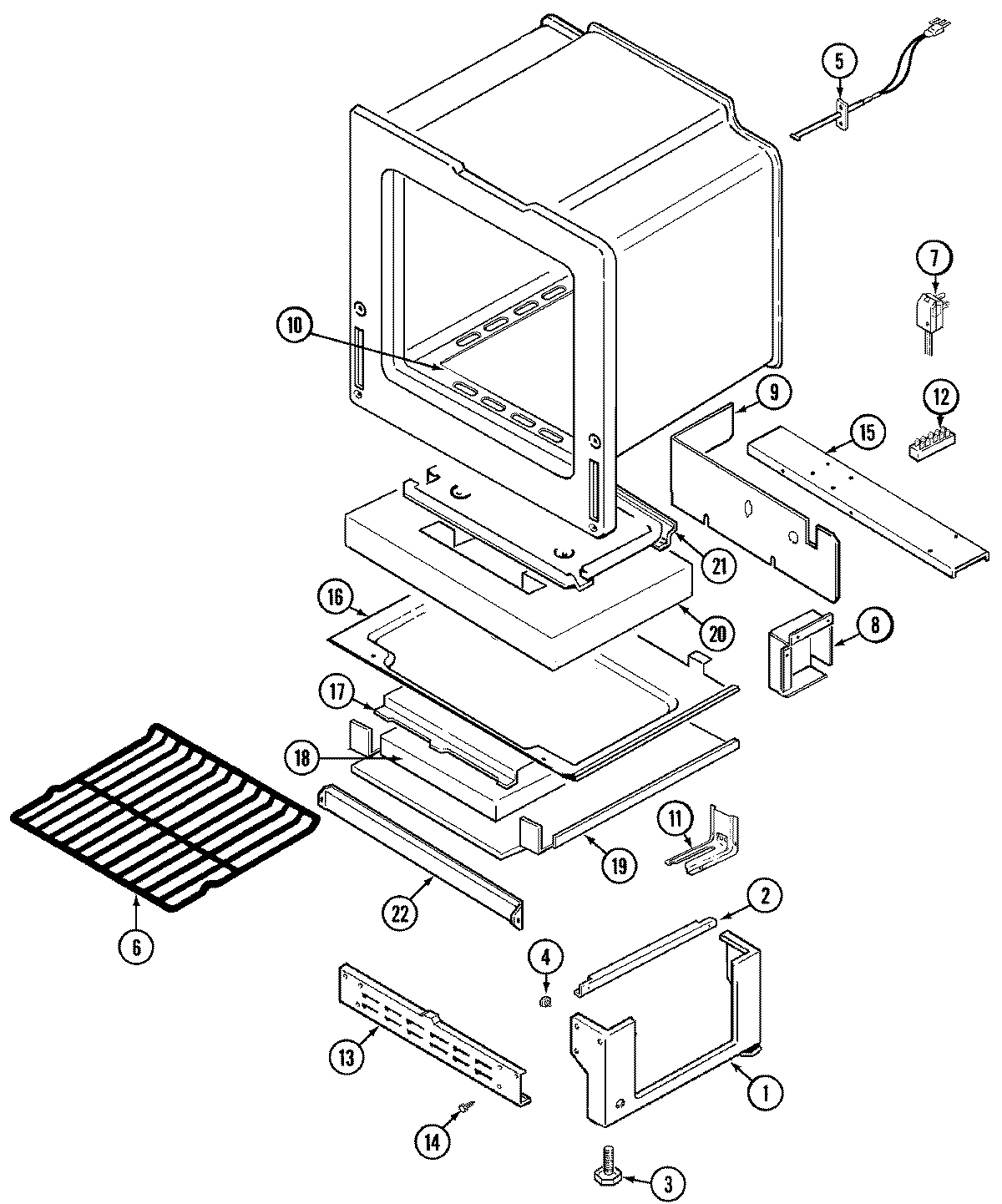 5
7
10
9
12
15
21
16
20
8
17
18
19
11
6
22
2
4
13
1
14
3