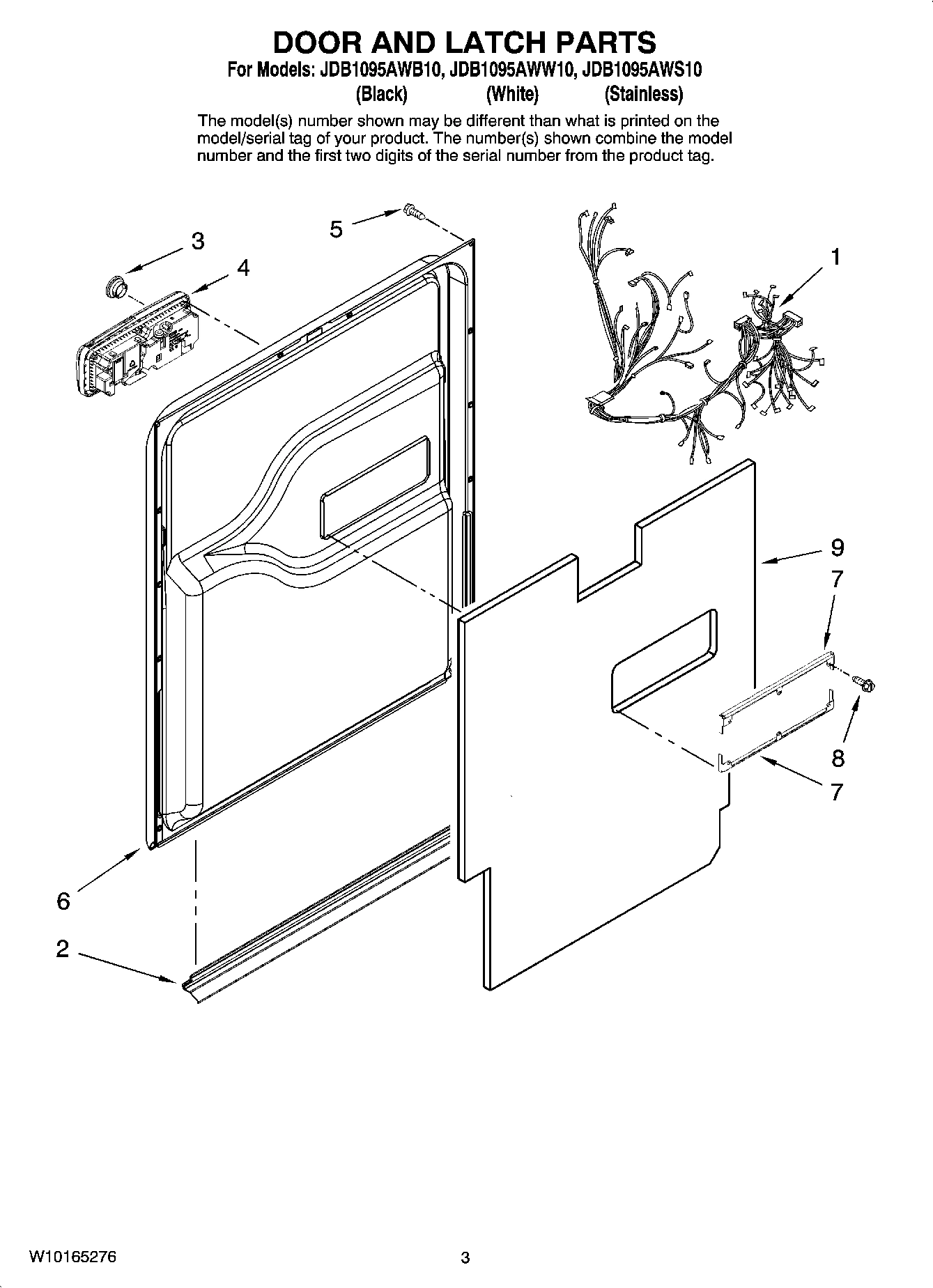 DOOR AND LATCH PARTS

For Models: JDB1095AWB10, JDB1095AWW10, JDB1095AWS10
(Black) (White) (Stainless)

The model(s) number shown may be different than what is printed on the model/serial tag of your product. The number(s) shown combine the model number and the first two digits of the serial number from the product tag.

5
3
4
1
9
7
8
7
6
2

W10165276
3