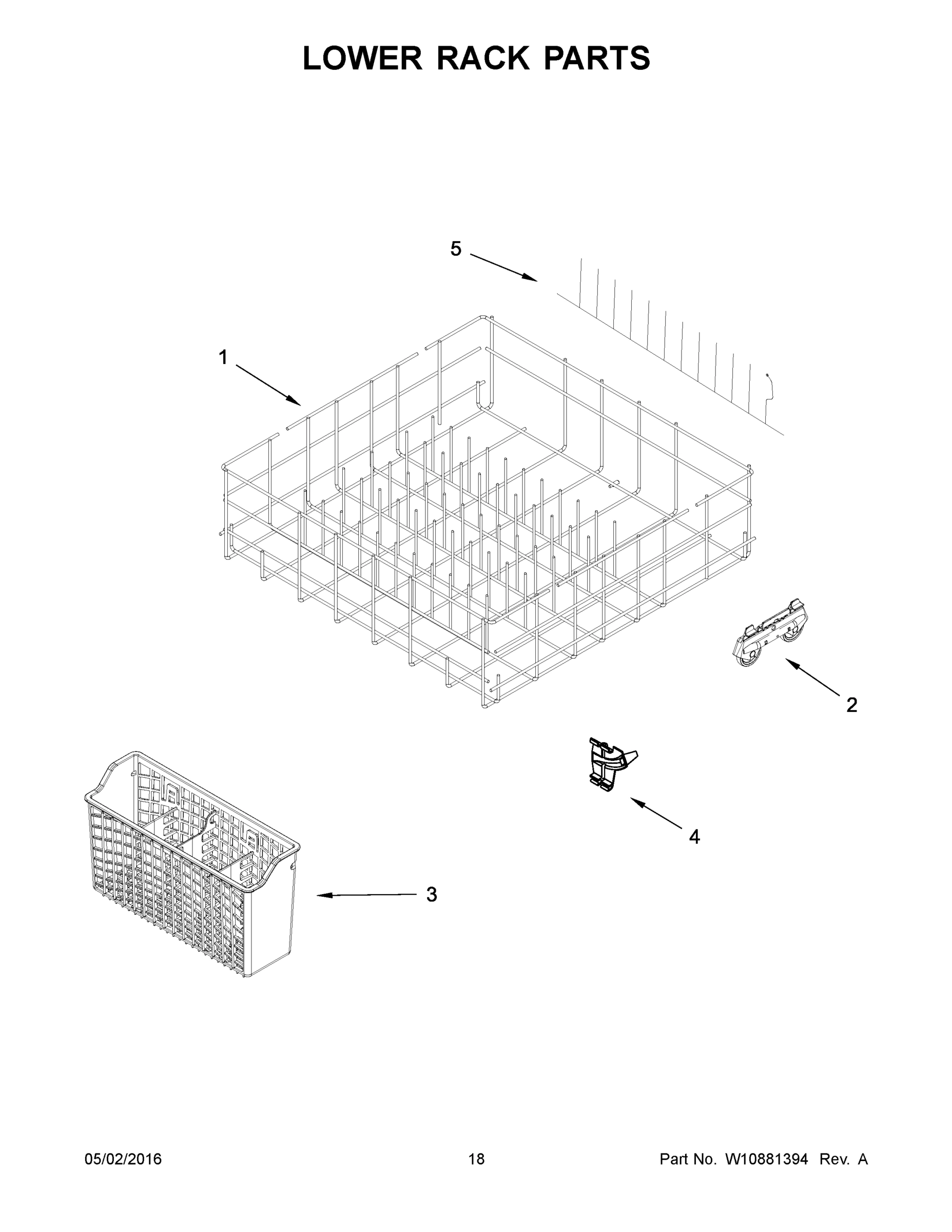 LOWER RACK PARTS

5

1

2

4

3

05/02/2016 18 Part No. W10881394 Rev. A