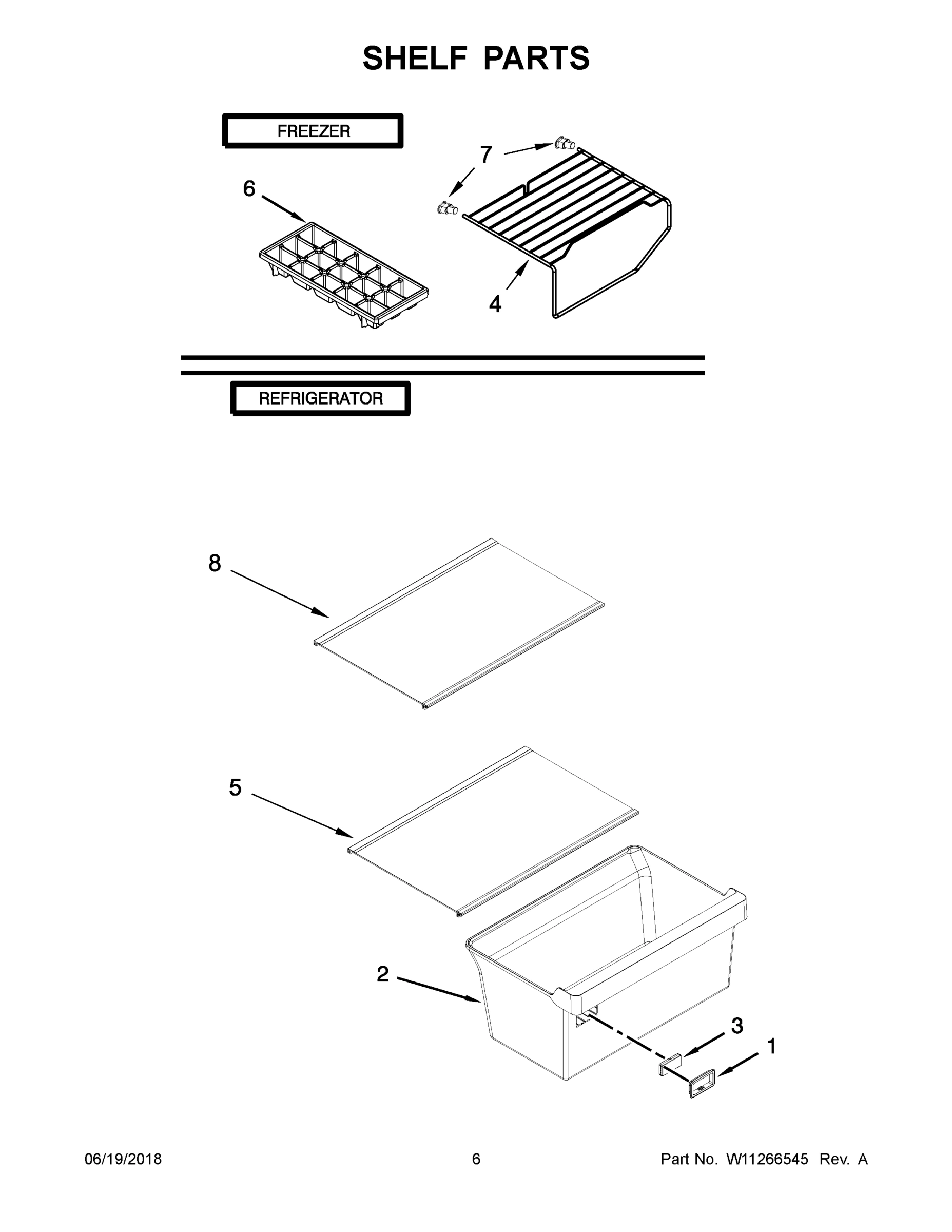 SHELF PARTS

FREEZER

7

6

4

REFRIGERATOR

8

5

2

3

1

06/19/2018

6

Part No. W11266545 Rev. A