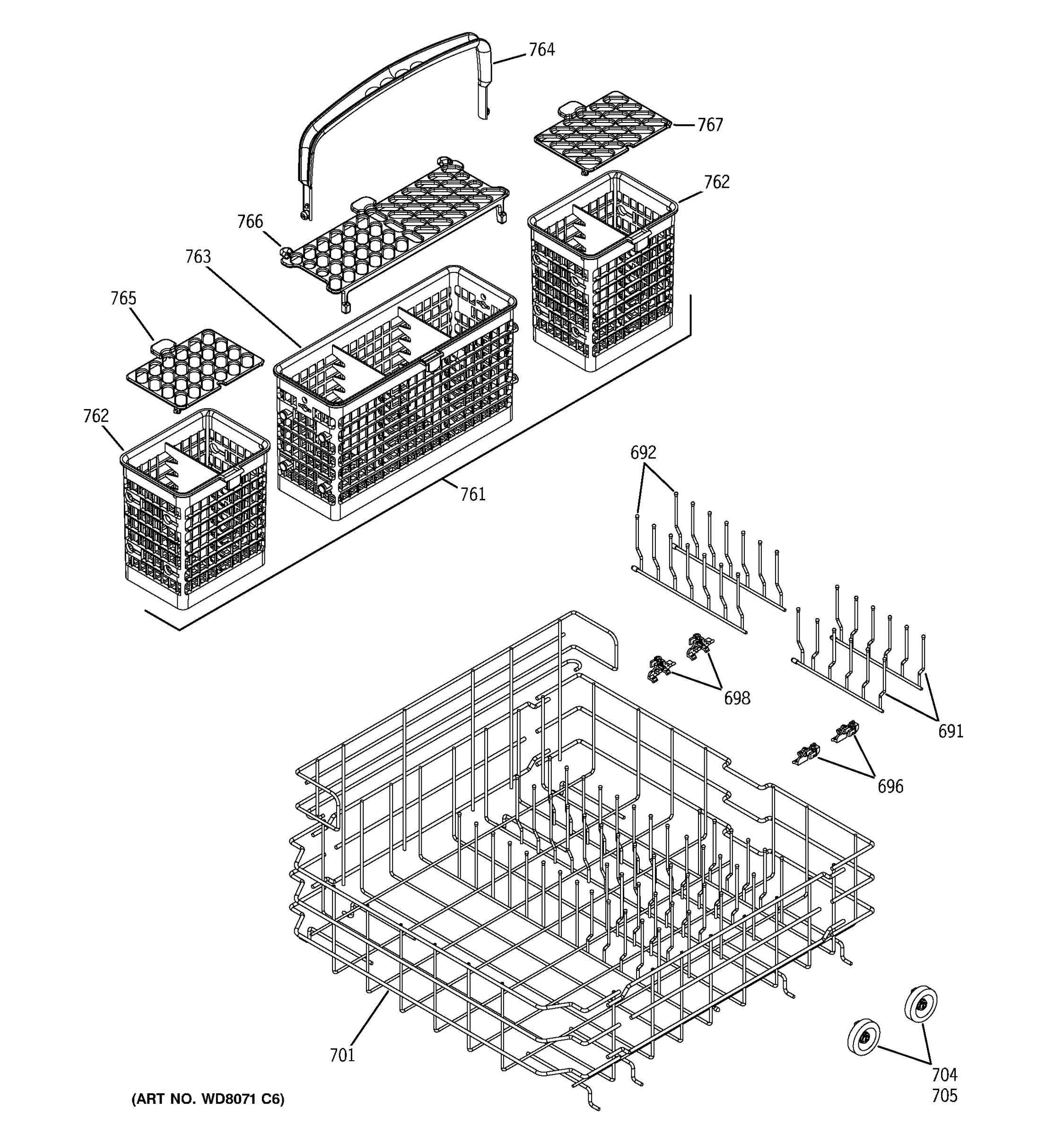 764
767
762
766
763
765
762
761
692
698
691
696
701
704
705
(ART NO. WD8071 C6)