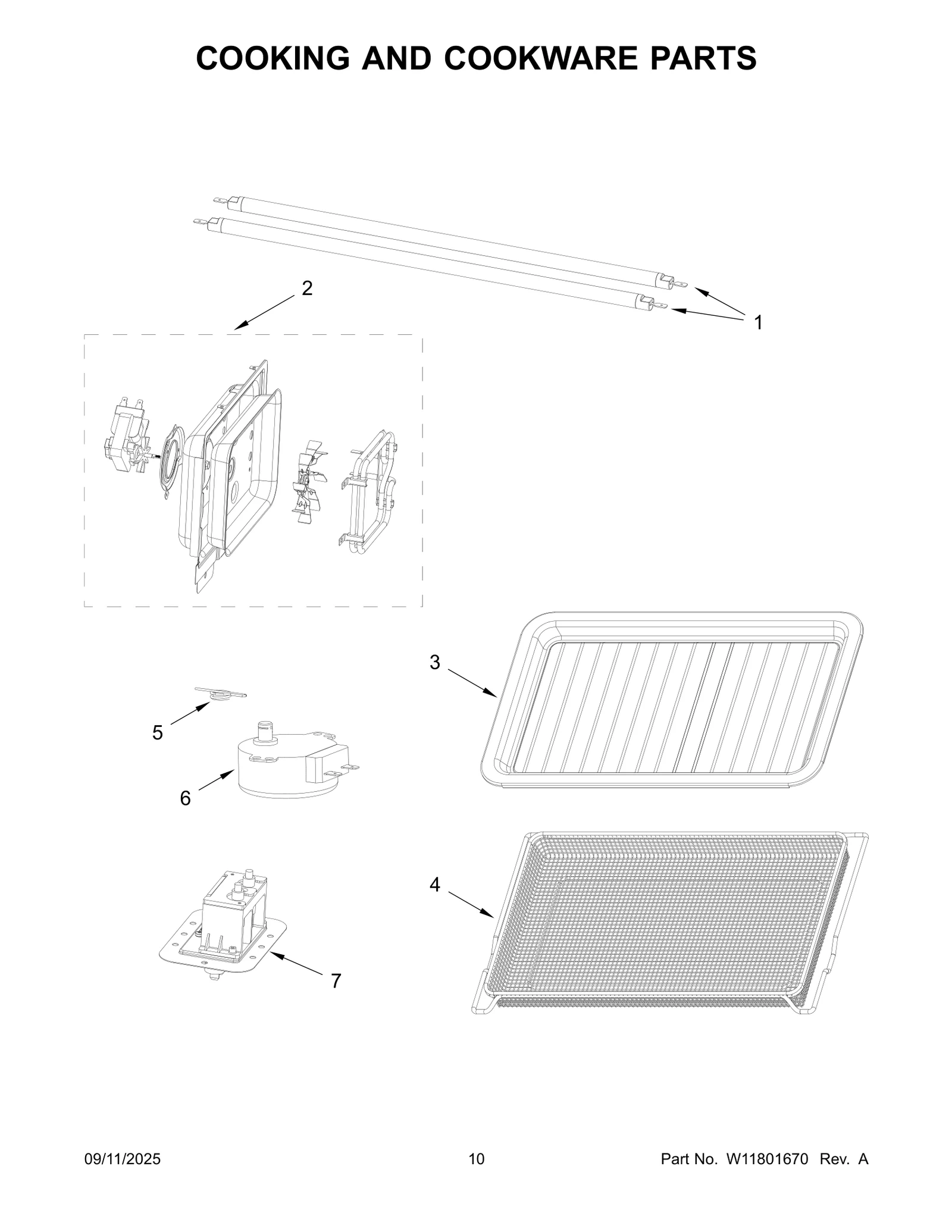 COOKING AND COOKWARE PARTS

2

1

3

5

6

4

7

09/11/2025 10 Part No. W11801670 Rev. A