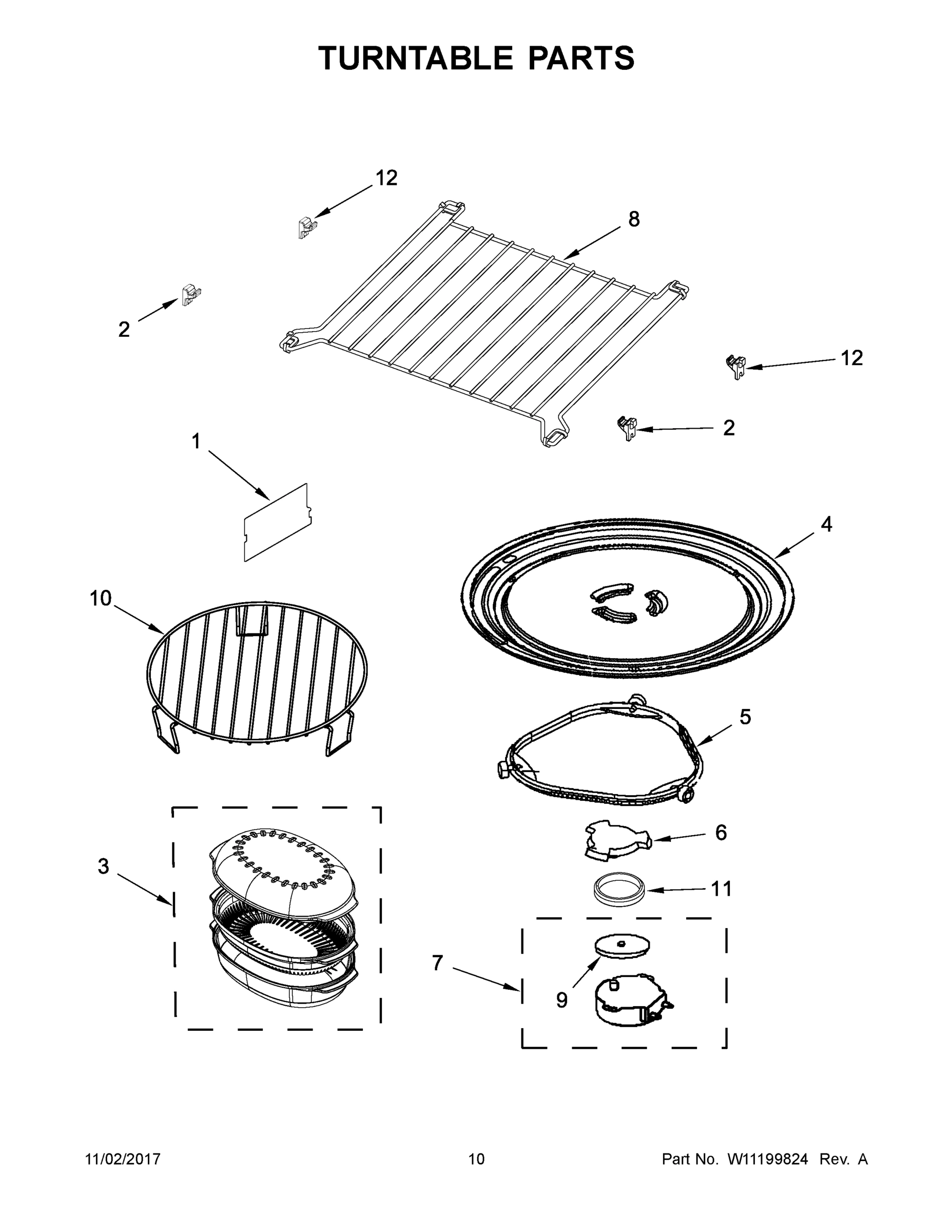 TURNTABLE PARTS

12

8

2

12

2

1

4

10

5

6

3

11

7

9

11/02/2017

10

Part No. W11199824 Rev. A