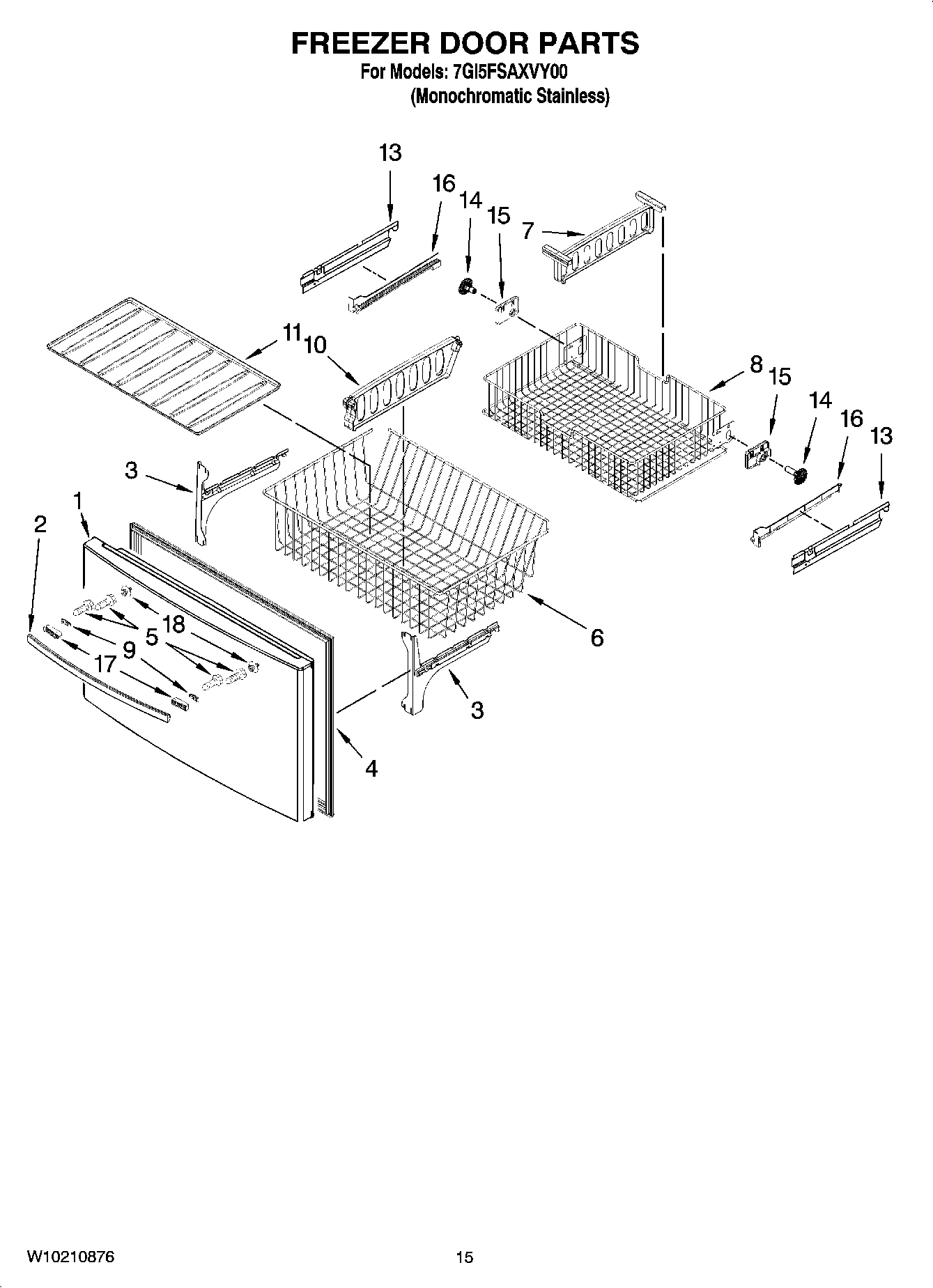 FREEZER DOOR PARTS
For Models: 7GI5FSAXVY00
(Monochromatic Stainless)

13
16
14
15
7
11
10
8
15
14
16
13
3
1
2
18
5
9
17
6
3
4

W10210876
15