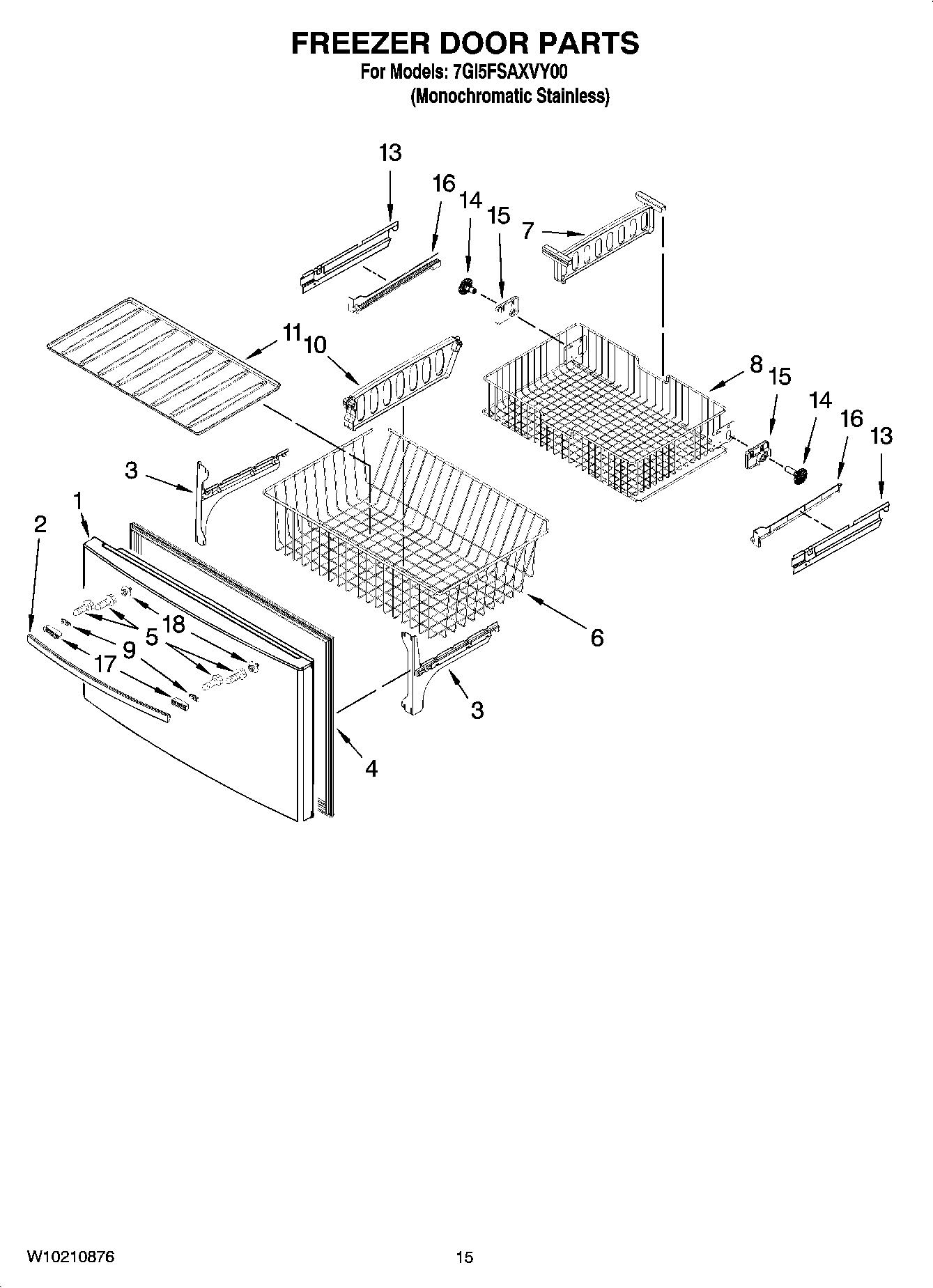 FREEZER DOOR PARTS
For Models: 7GI5FSAXVY00
(Monochromatic Stainless)

13
16
14
15
7
11
10
8
15
14
16
13
3
1
2
18
5
9
17
6
3
4

W10210876
15