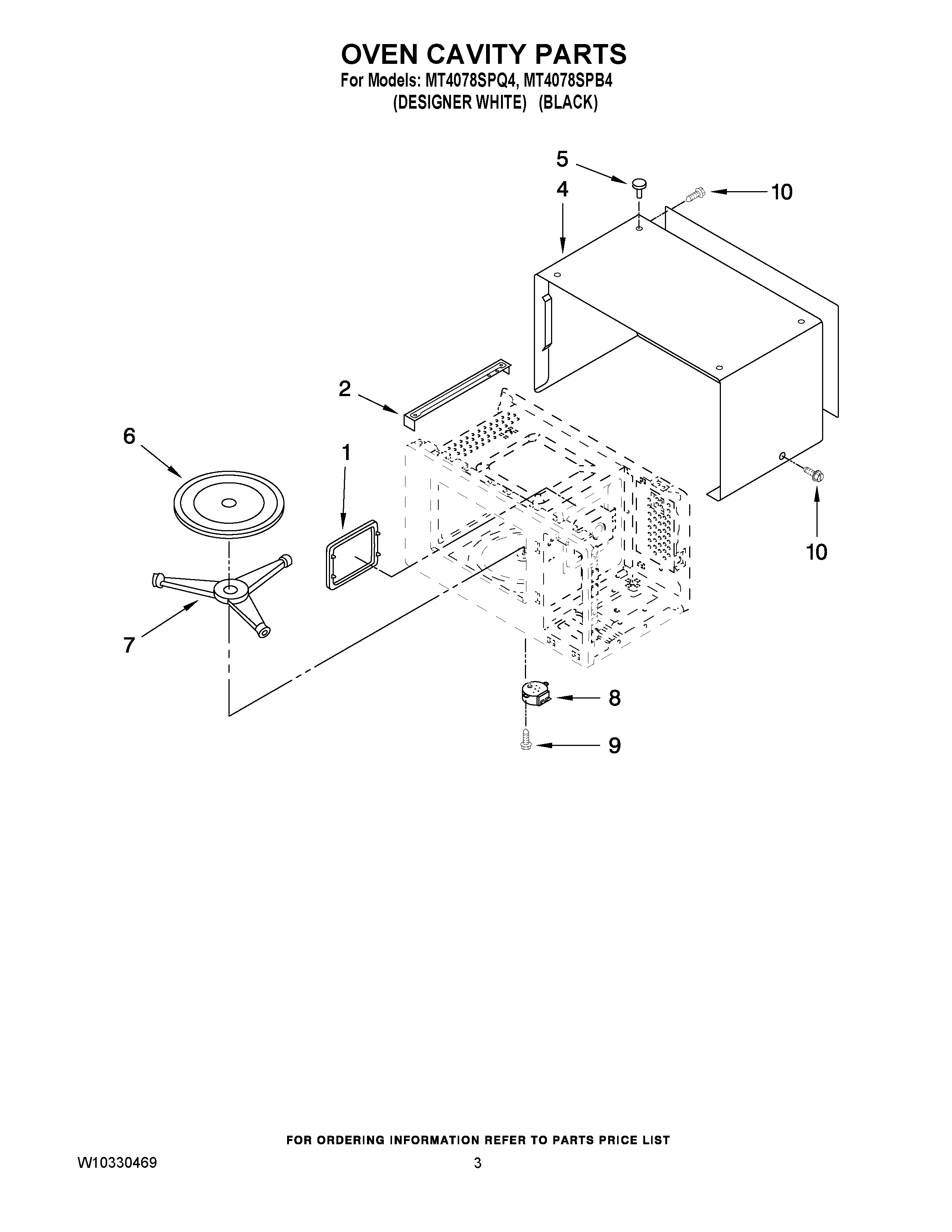 OVEN CAVITY PARTS
For Models: MT4078SPQ4, MT4078SPB4
(DESIGNER WHITE) (BLACK)

5
4
10
2
6
1
10
7
8
9

FOR ORDERING INFORMATION REFER TO PARTS PRICE LIST

W10330469
3