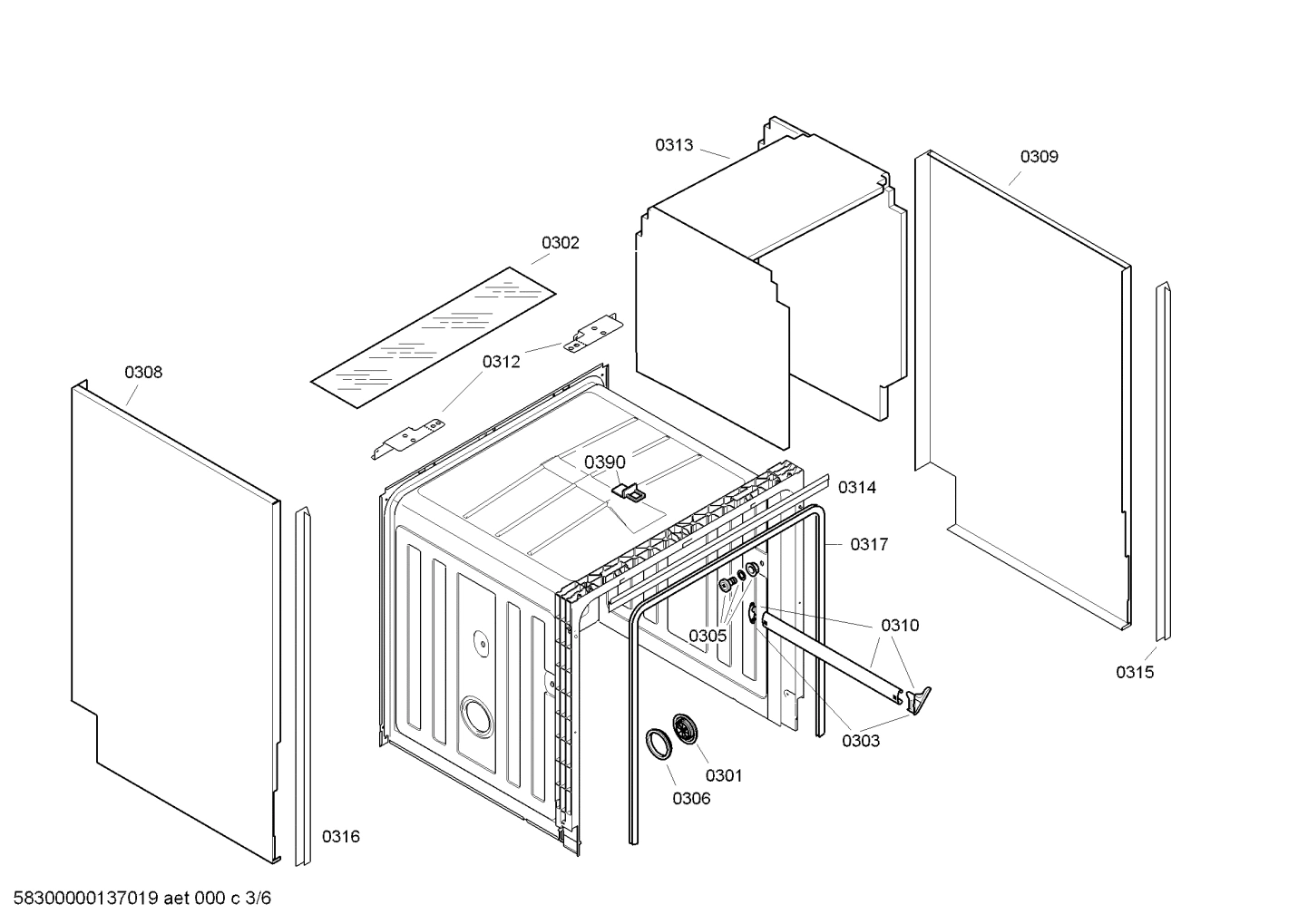 0313
0309
0302
0312
0308
0390
0314
0317
0305
0310
0315
0303
0301
0306
0316

58300000137019 aet 000 c 3/6