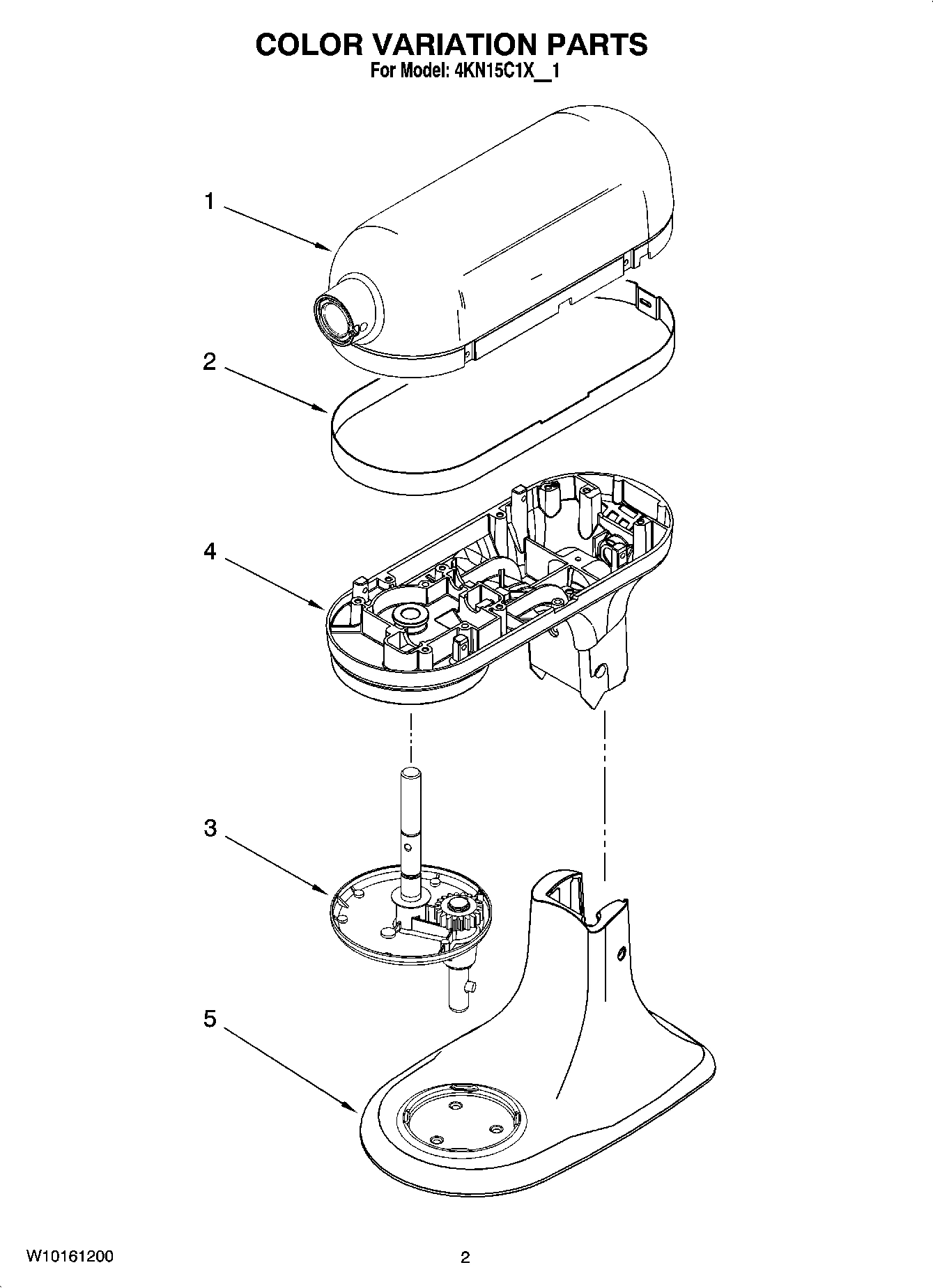 COLOR VARIATION PARTS
For Model: 4KN15C1X__1

1

2

4

3

5

W10161200

2