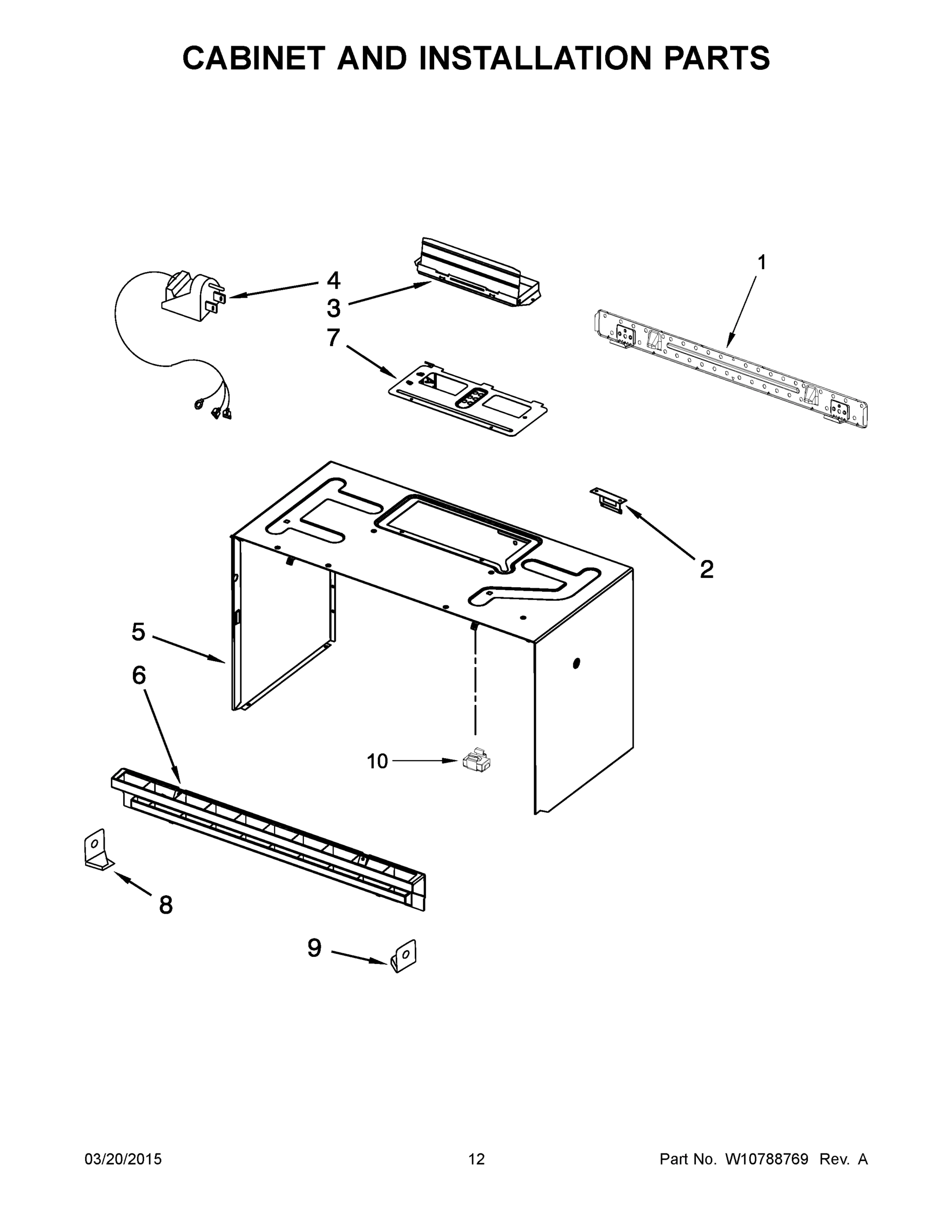 CABINET AND INSTALLATION PARTS

4
3
7
1
2
5
6
10
8
9

03/20/2015
12
Part No. W10788769 Rev. A