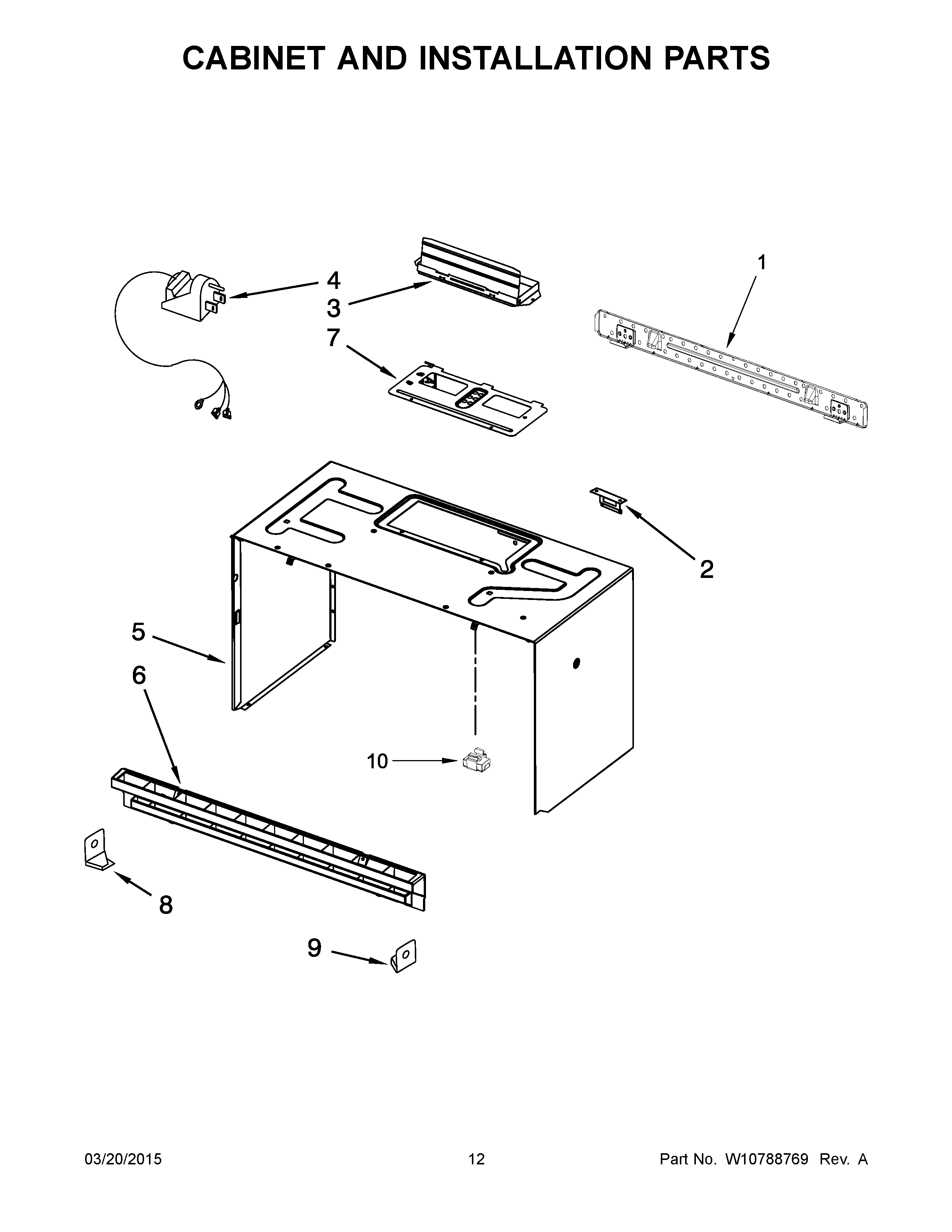 CABINET AND INSTALLATION PARTS

4
3
7
1
2
5
6
10
8
9

03/20/2015
12
Part No. W10788769 Rev. A