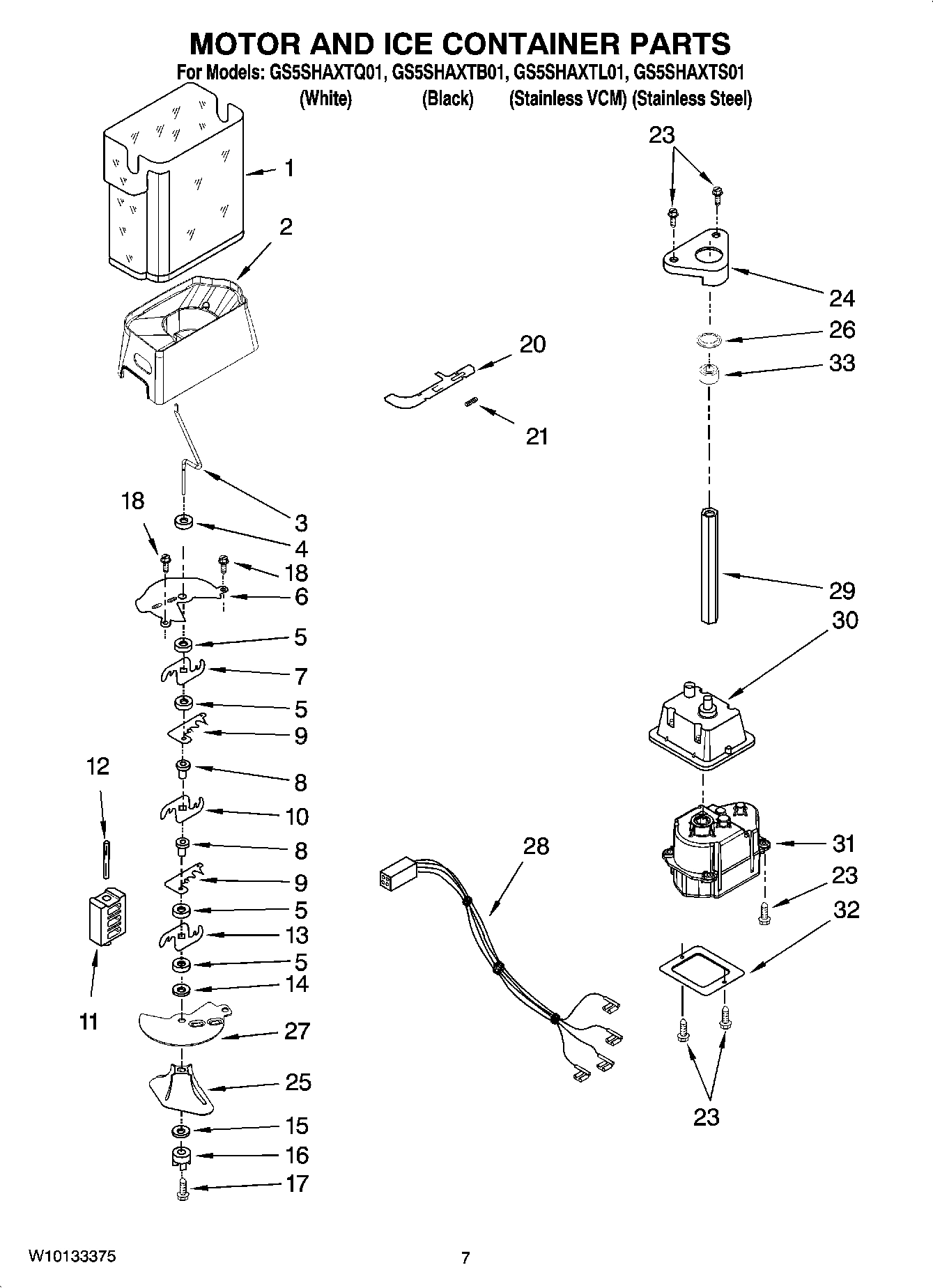 MOTOR AND ICE CONTAINER PARTS
For Models: GS5SHAXTQ01, GS5SHAXTB01, GS5SHAXTL01, GS5SHAXTS01
(White) (Black) (Stainless VCM) (Stainless Steel)

1
2
3
18
4
18
6
5
7
5
9
12
8
10
8
9
5
13
5
14
11
27
25
15
16
17

20
21
28

23
24
26
33
29
30
31
23
32
23

W10133375
7