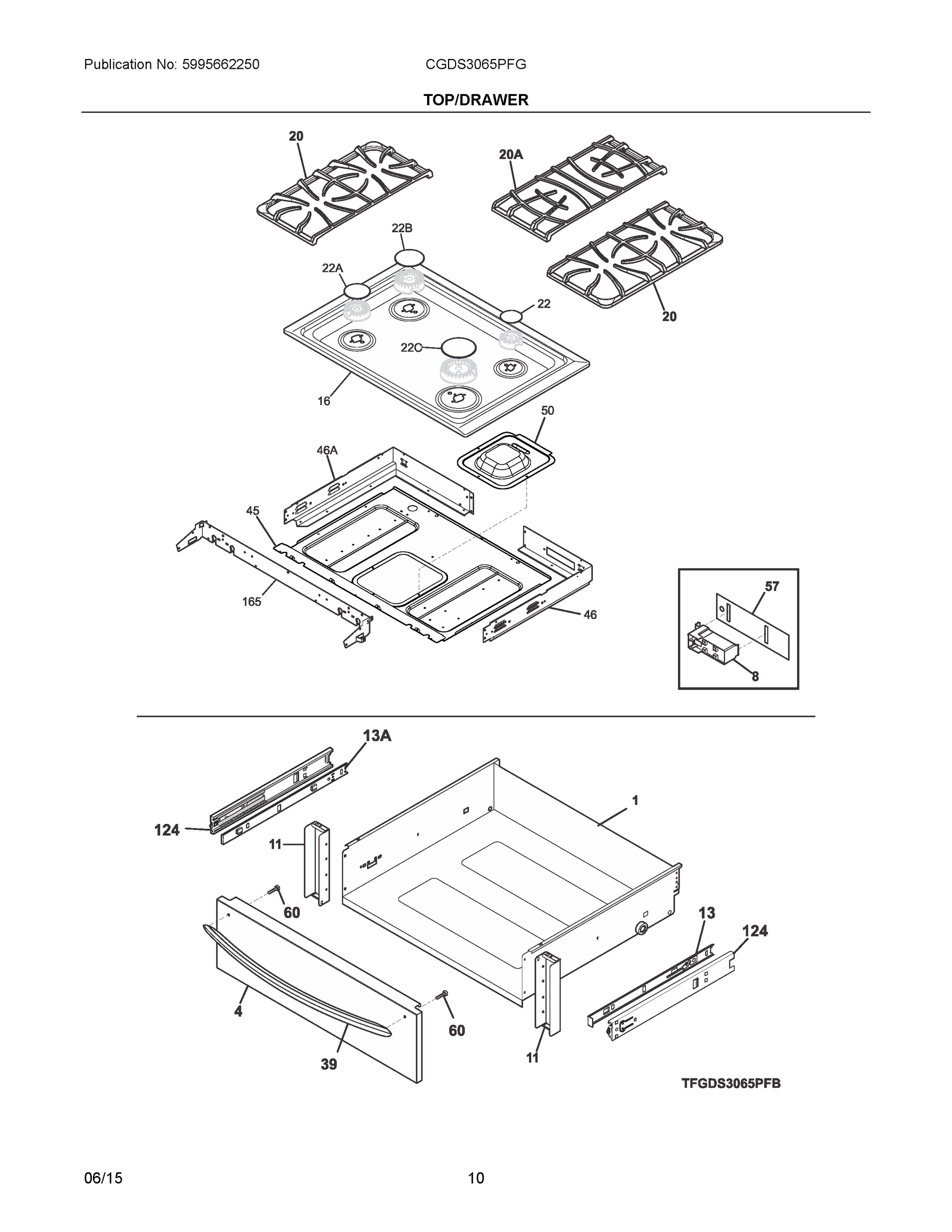 Publication No: 5995662250 CGDS3065PFG

TOP/DRAWER

20
20A
22B
22A
22
20
22C
16
50
46A
45
165
46
57
8

13A
1
124
11
60
13
124
4
60
39
11
TFGDS3065PFB

06/15 10