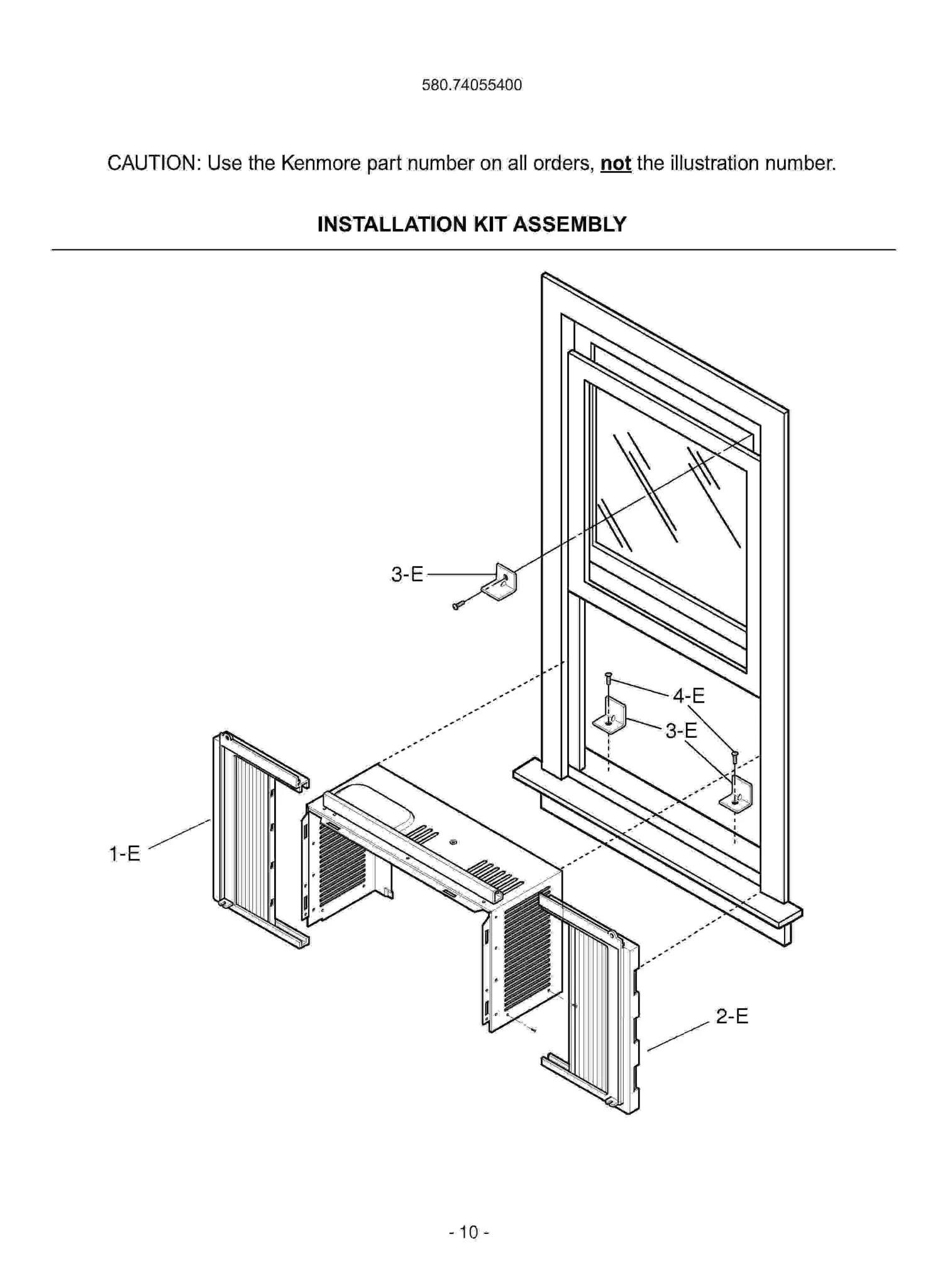 580.74055400

CAUTION: Use the Kenmore part number on all orders, not the illustration number.

INSTALLATION KIT ASSEMBLY

3-E

4-E

3-E

1-E

2-E

- 10 -