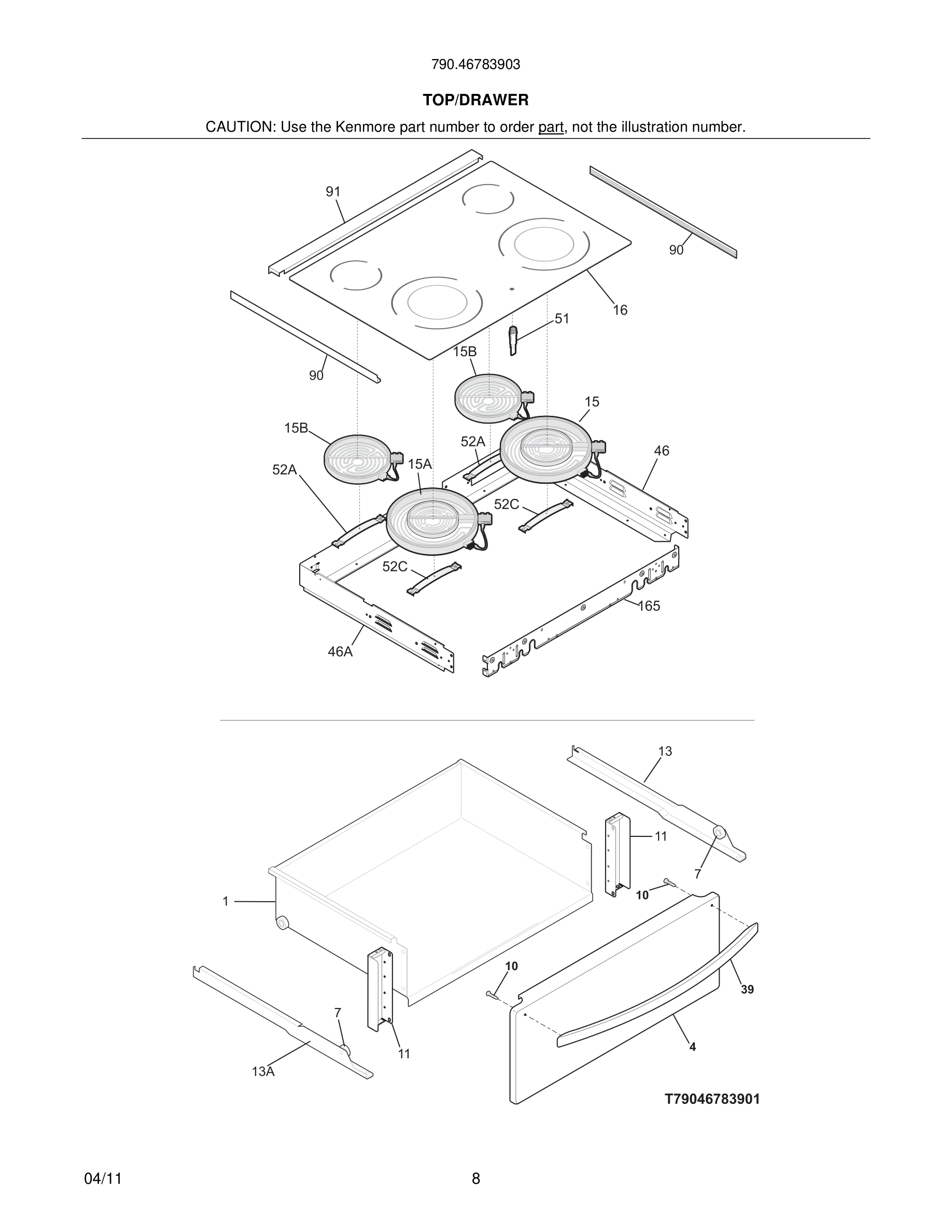 790.46783903

TOP/DRAWER

CAUTION: Use the Kenmore part number to order part, not the illustration number.

91
90
16
51
15B
90
15
15B
52A
46
52A
15A
52C
52C
165
46A

13
11
7
10
1
10
39
7
11
4
13A

T79046783901

04/11
8