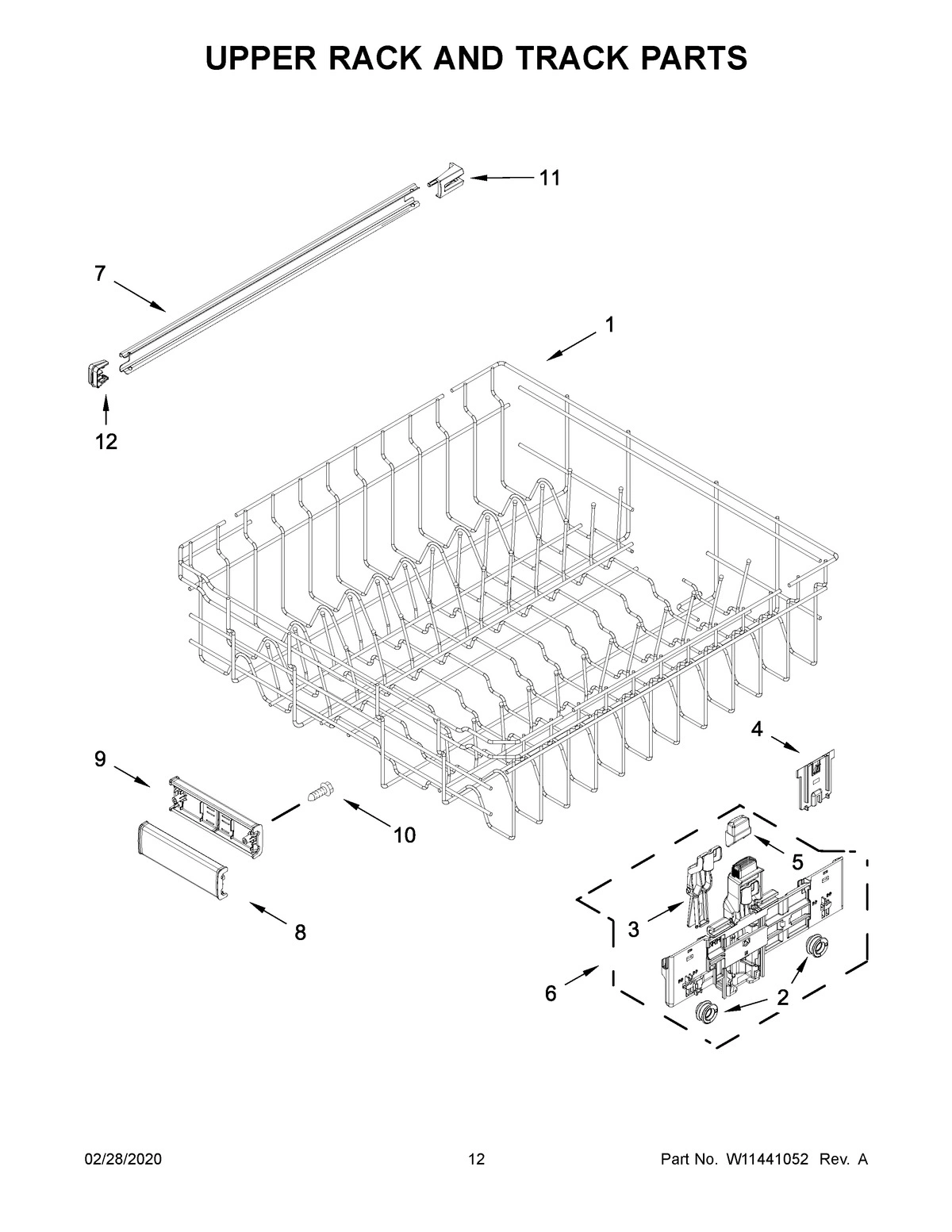 UPPER RACK AND TRACK PARTS

11

7

1

12

4

9

10

5

8

3

6

2

02/28/2020

12

Part No. W11441052 Rev. A