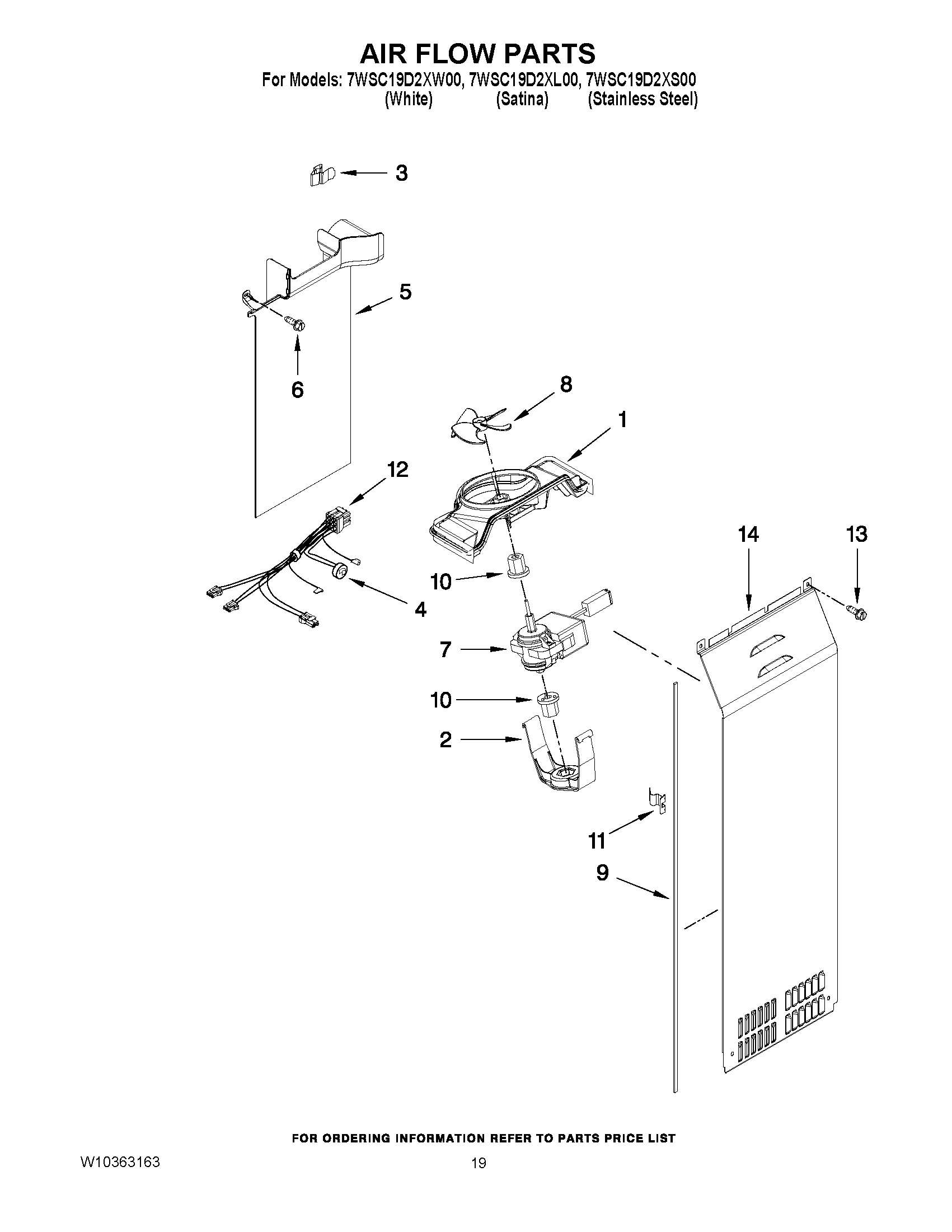 AIR FLOW PARTS

For Models: 7WSC19D2XW00, 7WSC19D2XL00, 7WSC19D2XS00
(White) (Satina) (Stainless Steel)

3

5

6

8

1

12

14

13

10

4

7

10

2

11

9

FOR ORDERING INFORMATION REFER TO PARTS PRICE LIST

W10363163

19