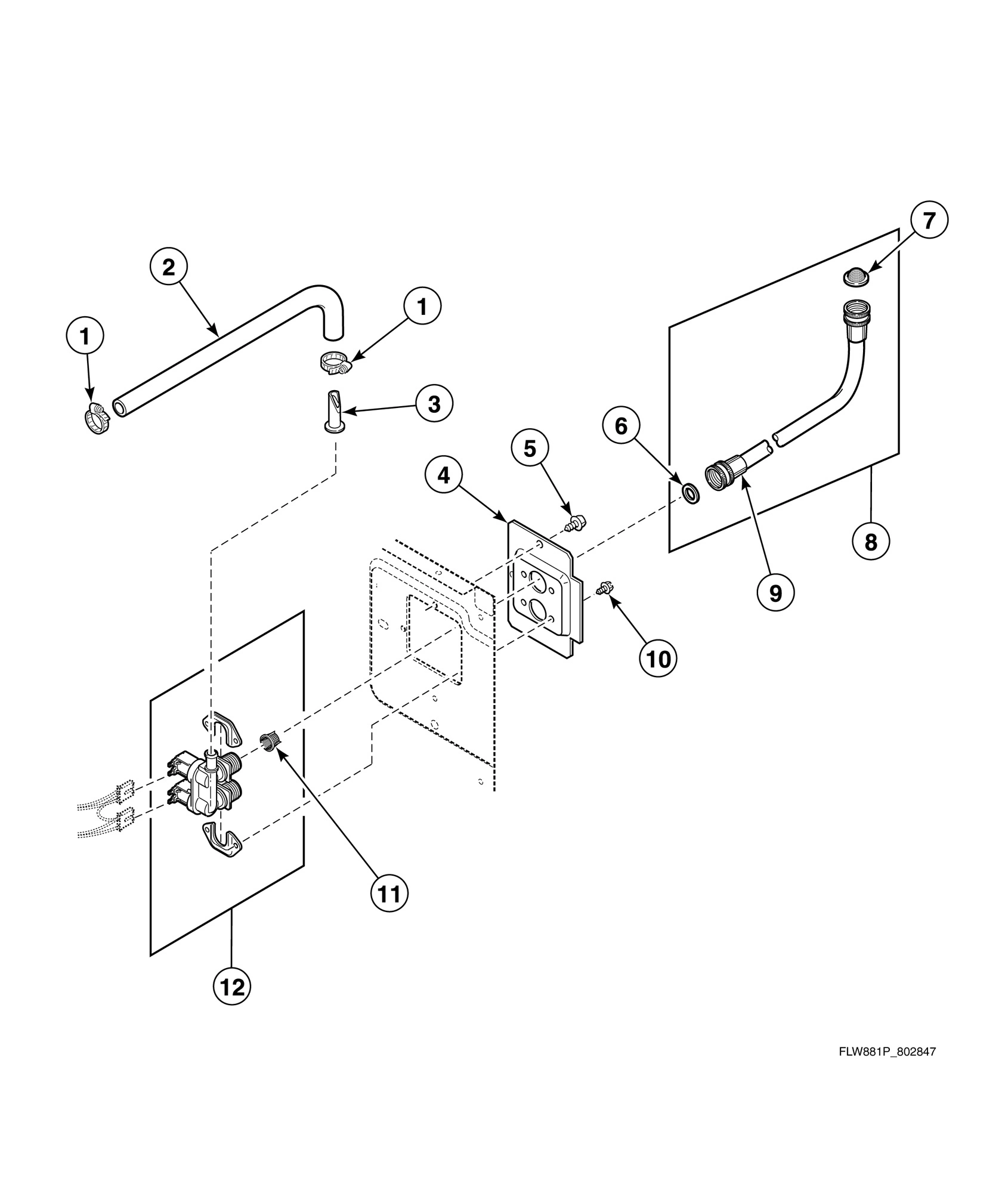 7
2
1
1
3
6
5
4
8
9
10
11
12
FLW881P_802847