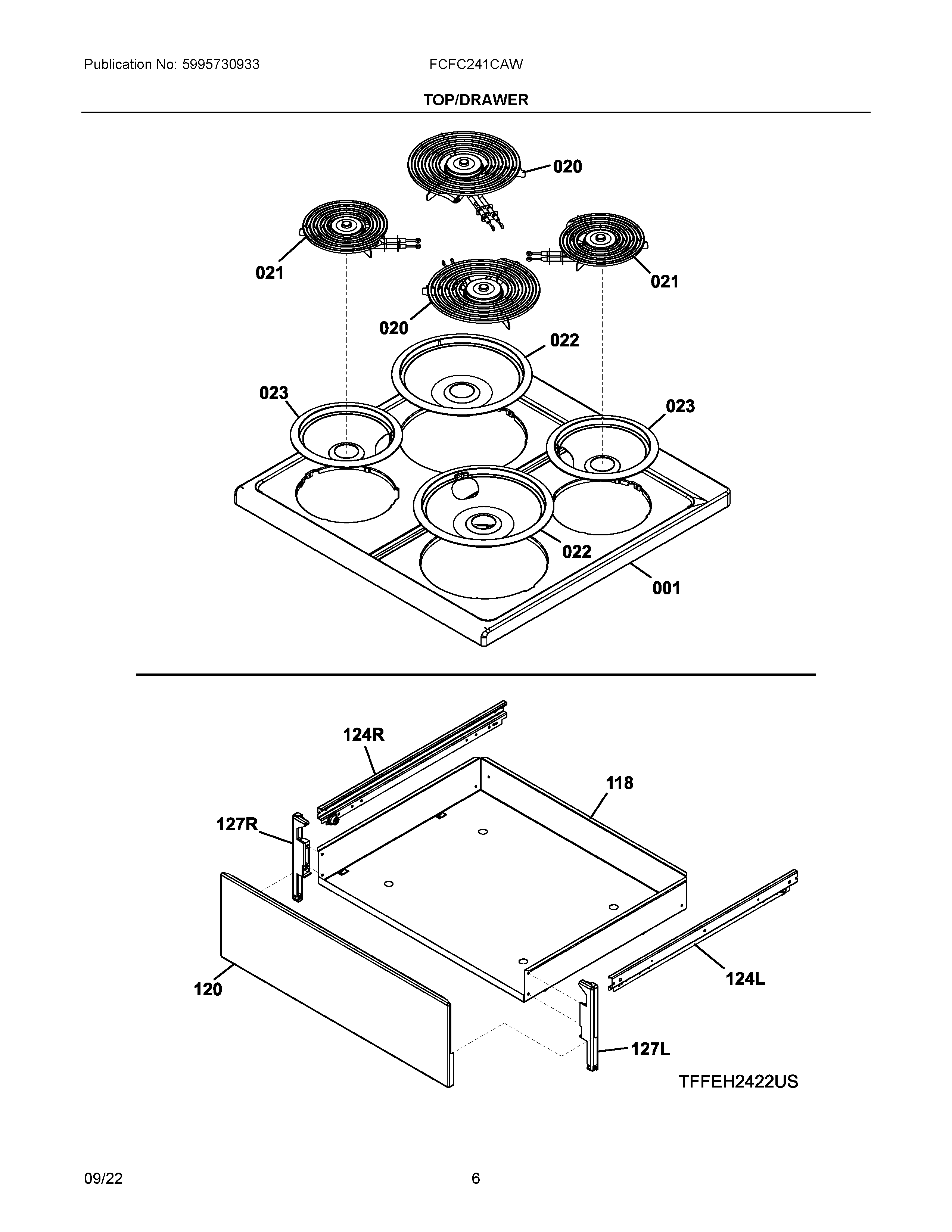 Publication No: 5995730933

FCFC241CAW

TOP/DRAWER

020

021

021

020

022

023

023

022

001

124R

118

127R

120

124L

127L

TFFEH2422US

09/22

6