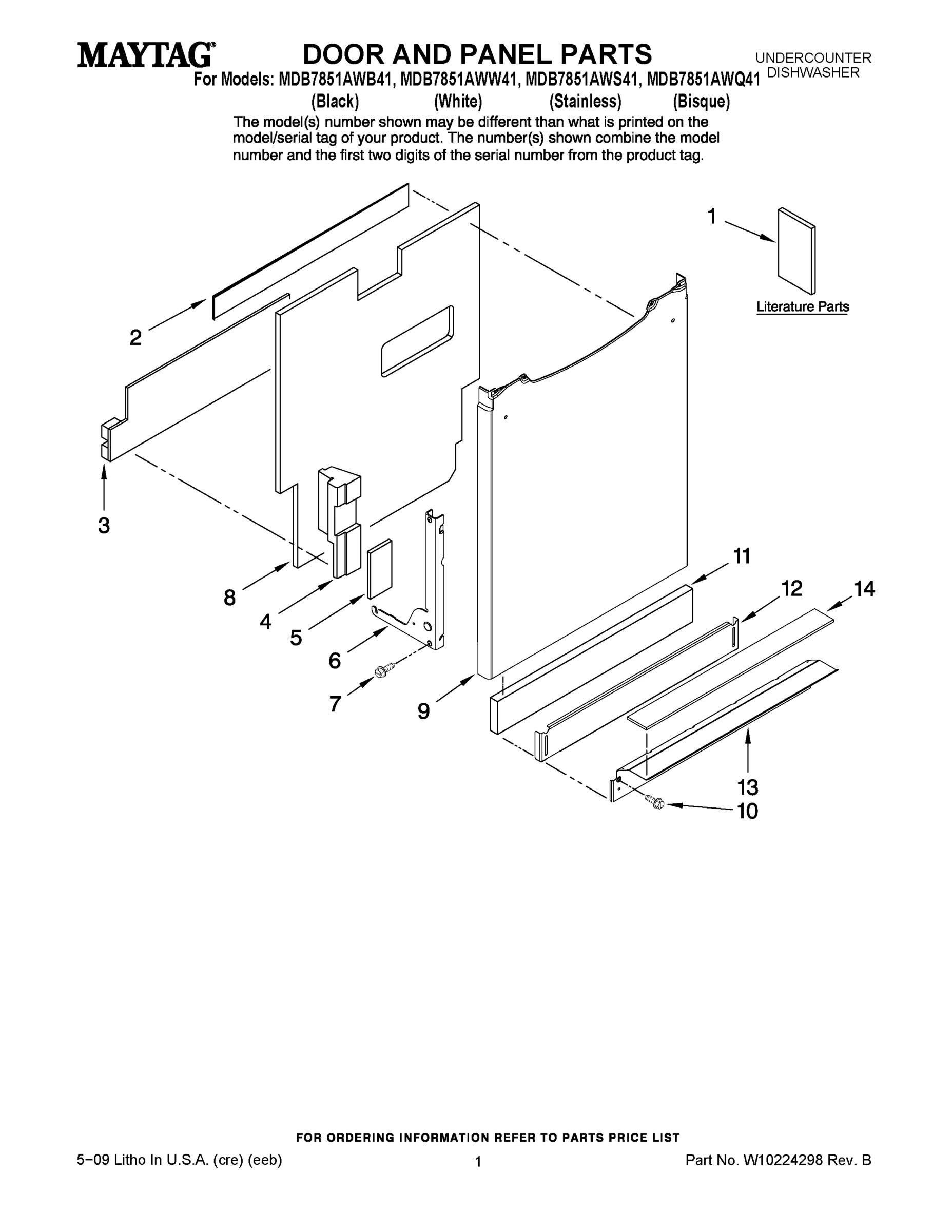 MAYTAG® DOOR AND PANEL PARTS UNDERCOUNTER DISHWASHER

For Models: MDB7851AWB41, MDB7851AWW41, MDB7851AWS41, MDB7851AWQ41
(Black) (White) (Stainless) (Bisque)

The model(s) number shown may be different than what is printed on the model/serial tag of your product. The number(s) shown combine the model number and the first two digits of the serial number from the product tag.

1

Literature Parts

2

3

8

4

5

6

7

9

11

12

14

13

10

FOR ORDERING INFORMATION REFER TO PARTS PRICE LIST

5−09 Litho In U.S.A. (cre) (eeb)

1

Part No. W10224298 Rev. B