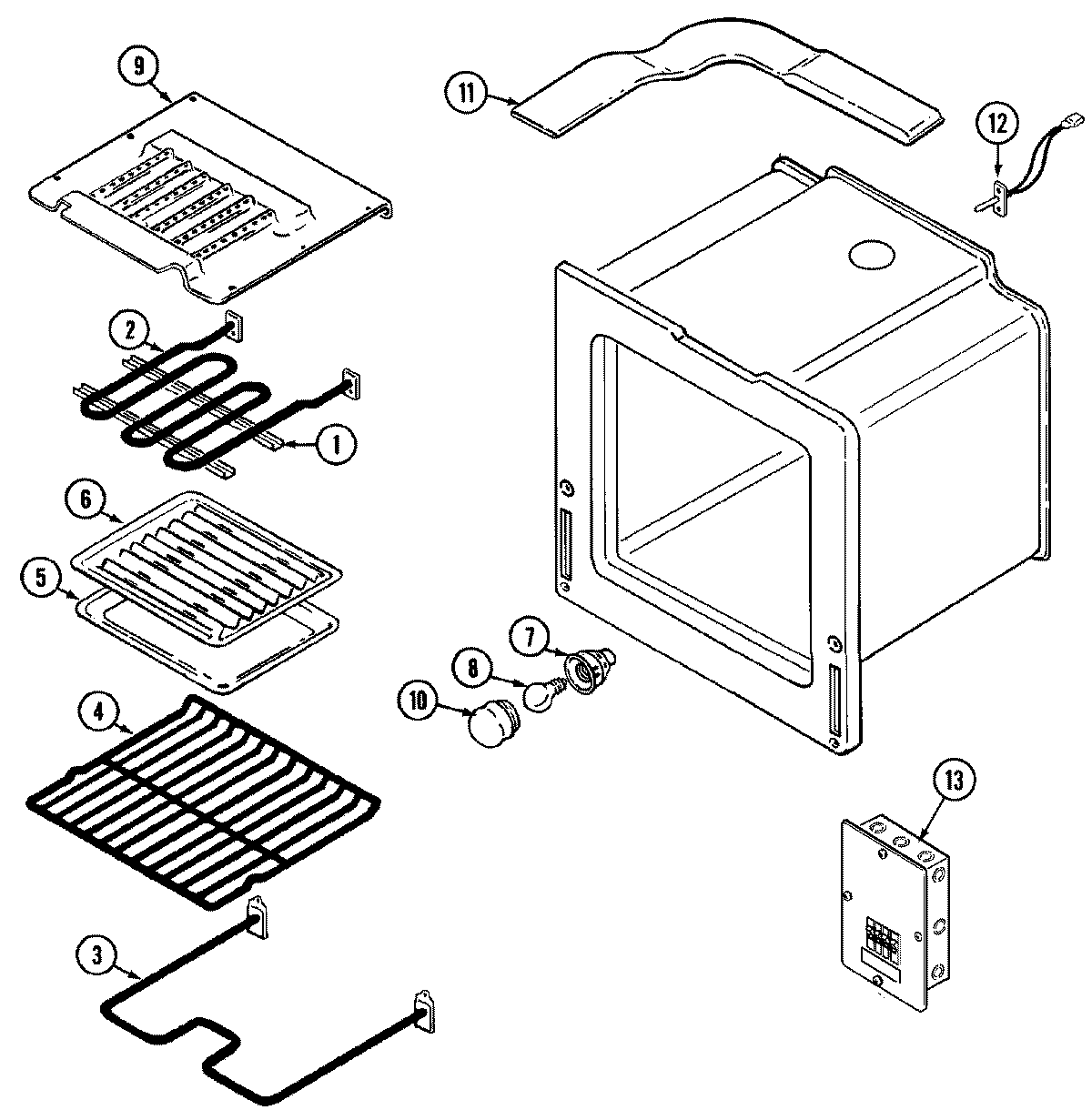 9
11
12
2
1
6
5
7
8
10
4
13
3