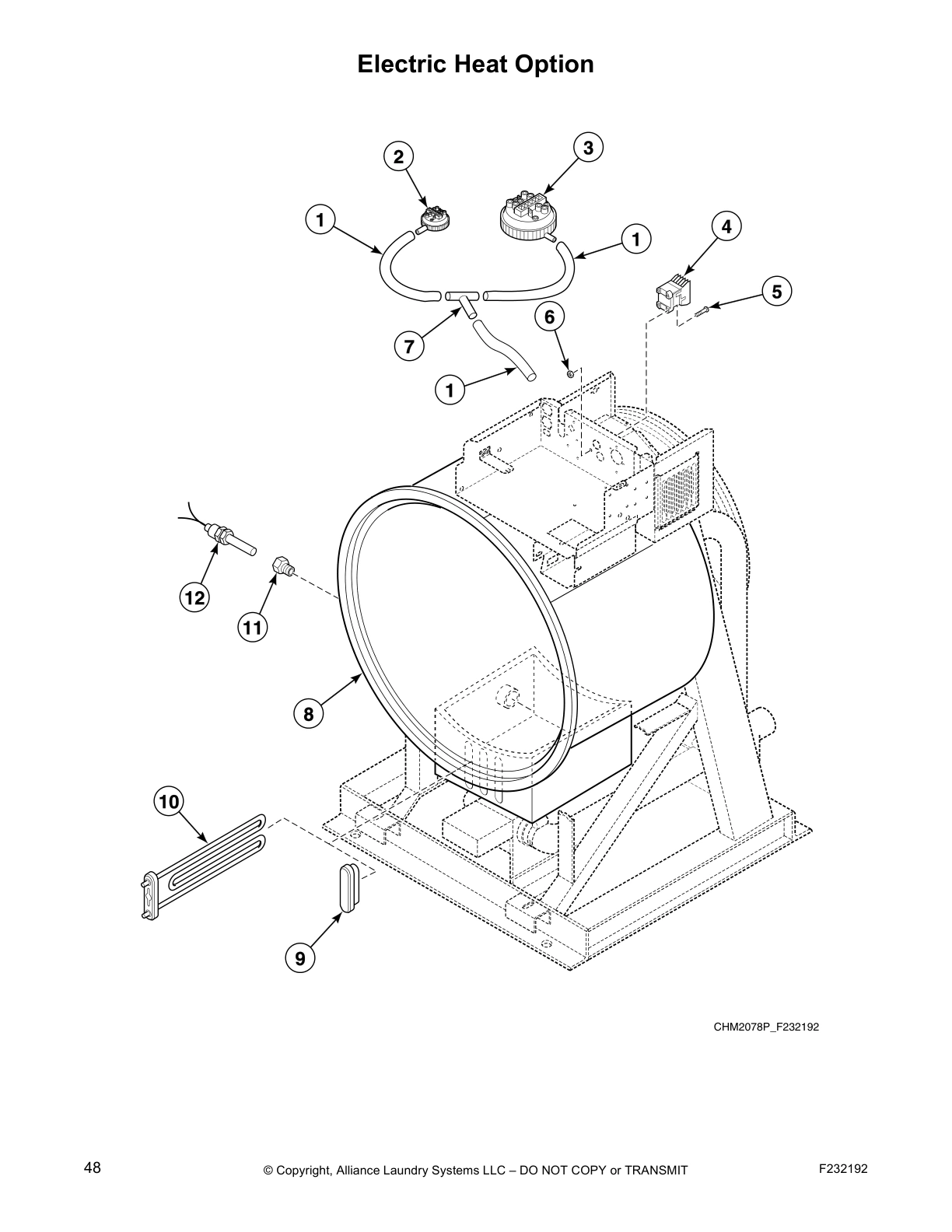 Electric Heat Option

2
3
1
1
4
5
6
7
1
12
11
8
10
9

CHM2078P_F232192

48
© Copyright, Alliance Laundry Systems LLC – DO NOT COPY or TRANSMIT
F232192