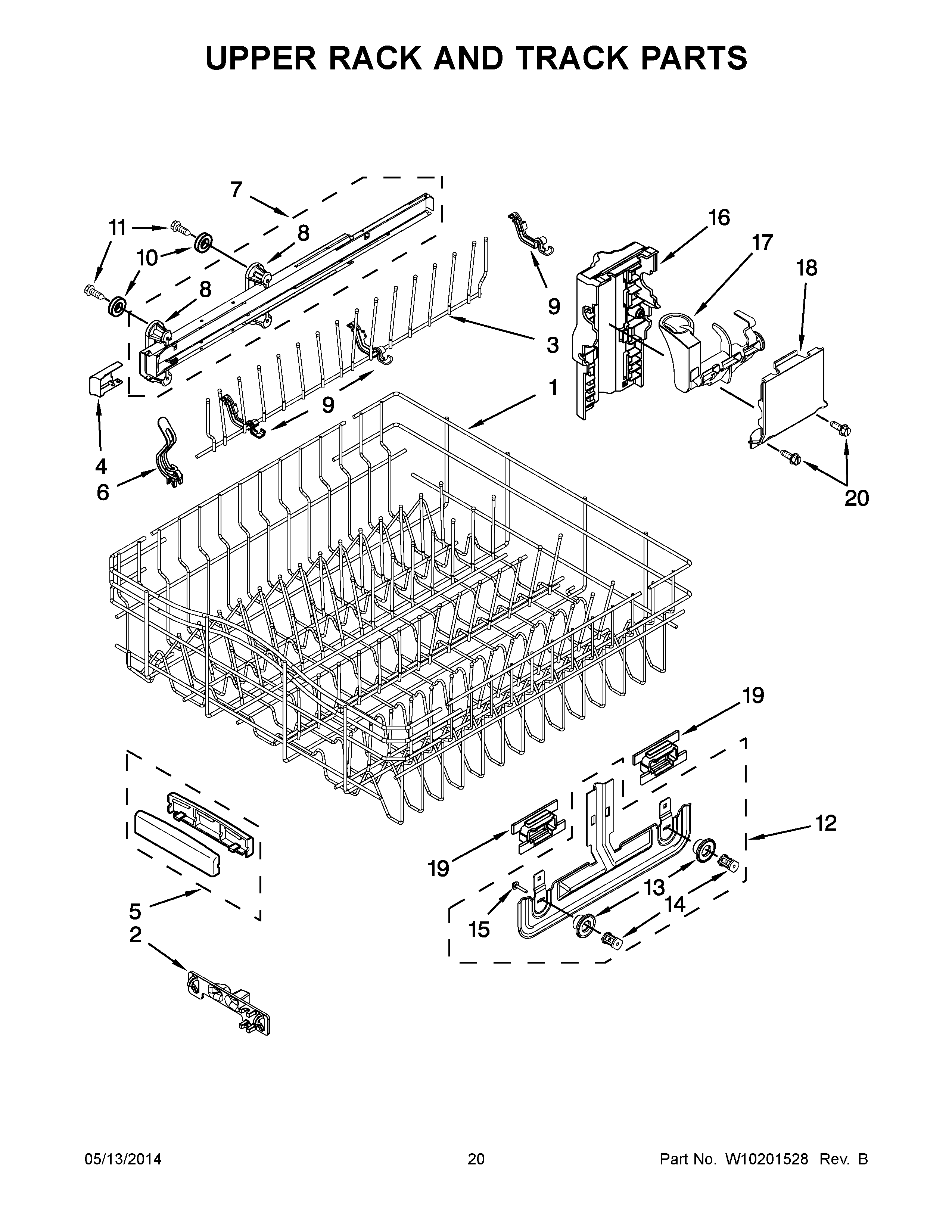 UPPER RACK AND TRACK PARTS

7
11
8
10
8
9
16
17
18
3
1
9
4
6
20
19
12
19
13
14
15
5
2

05/13/2014
20
Part No. W10201528 Rev. B