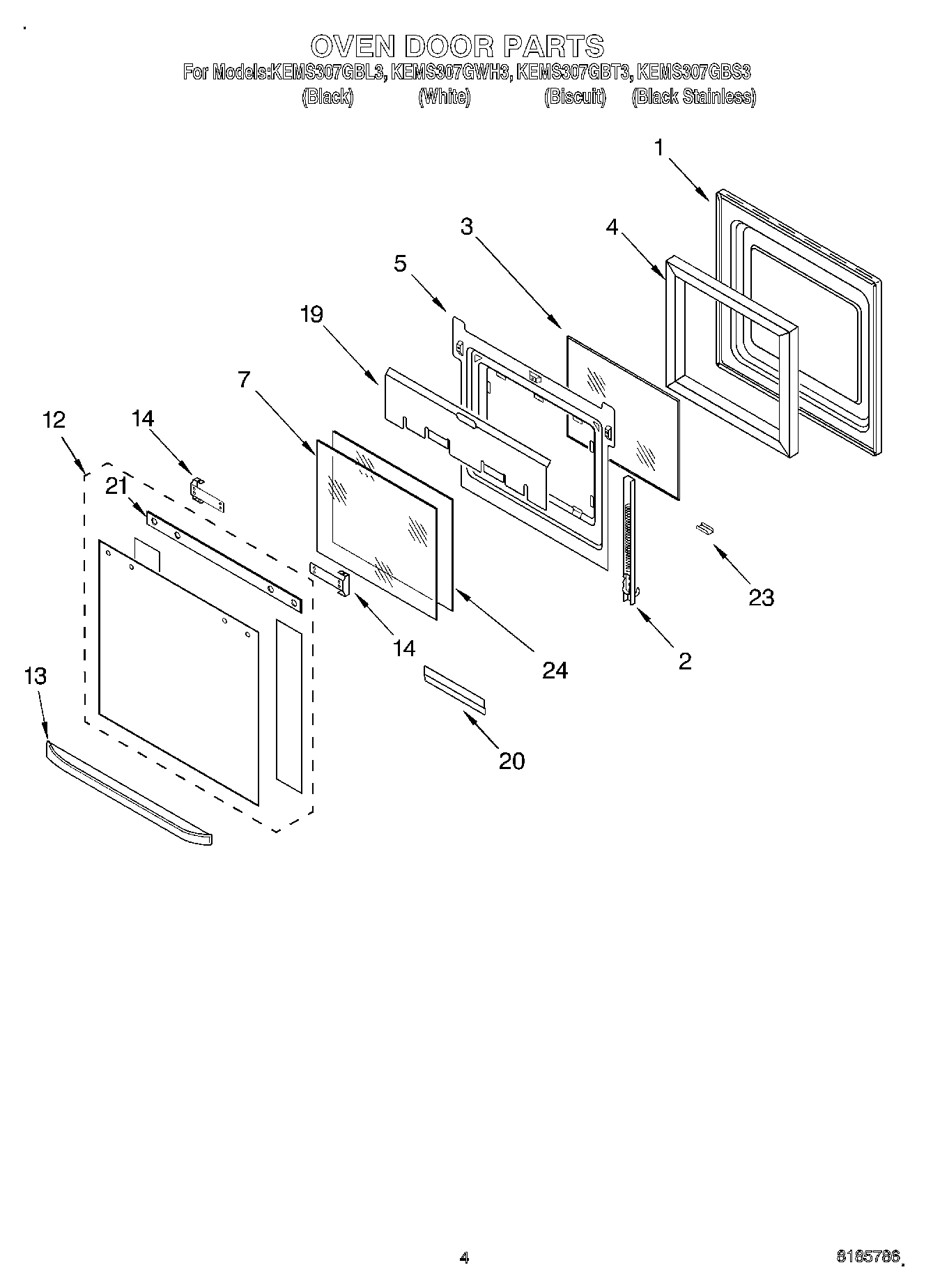 OVEN DOOR PARTS

For Models:KEMS307GBL3, KEMS307GWH3, KEMS307GBT3, KEMS307GBS3
(Black) (White) (Biscuit) (Black Stainless)

1
3
4
5
19
7
12
14
21
23
14
24
2
13
20

4

8185786