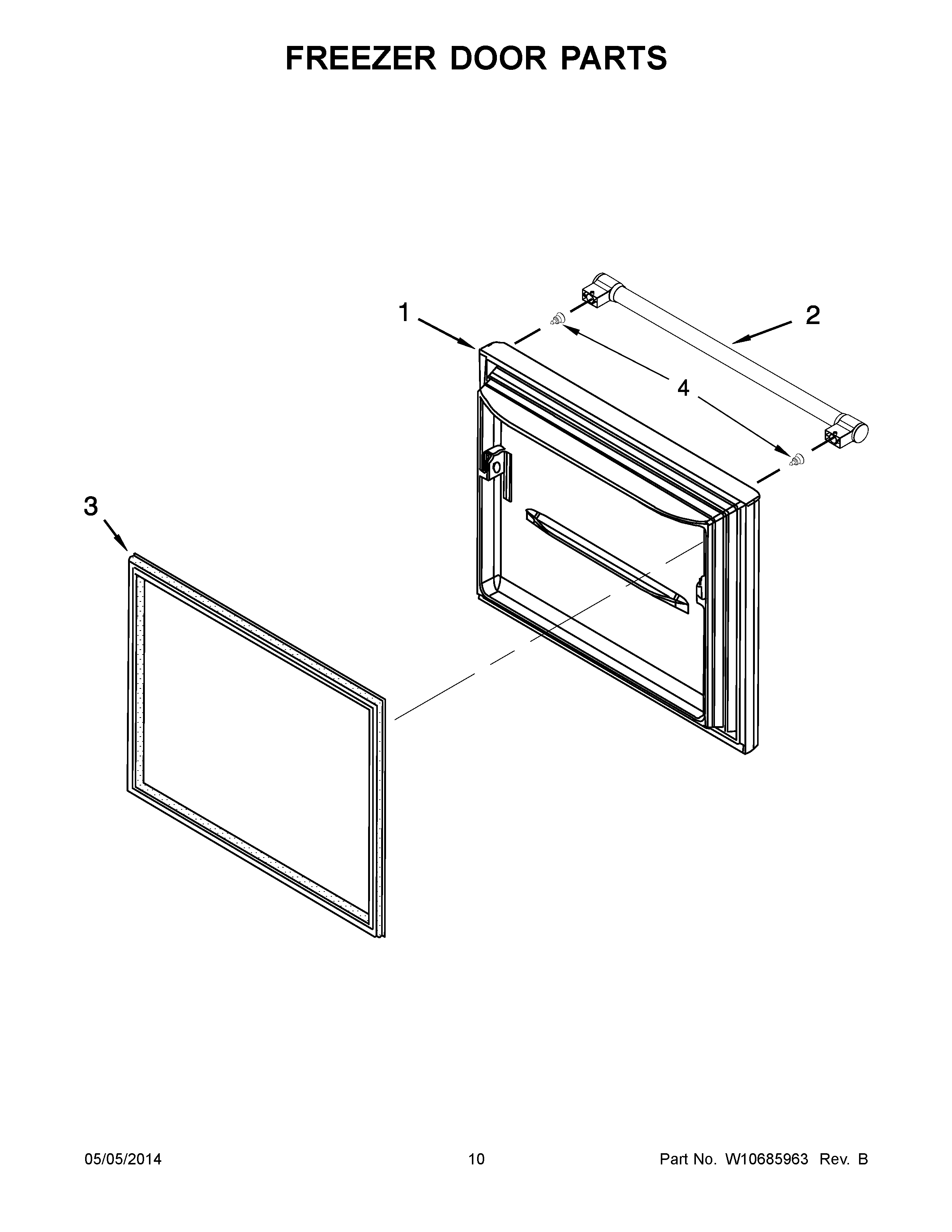 FREEZER DOOR PARTS

1

2

4

3

05/05/2014

10

Part No. W10685963 Rev. B