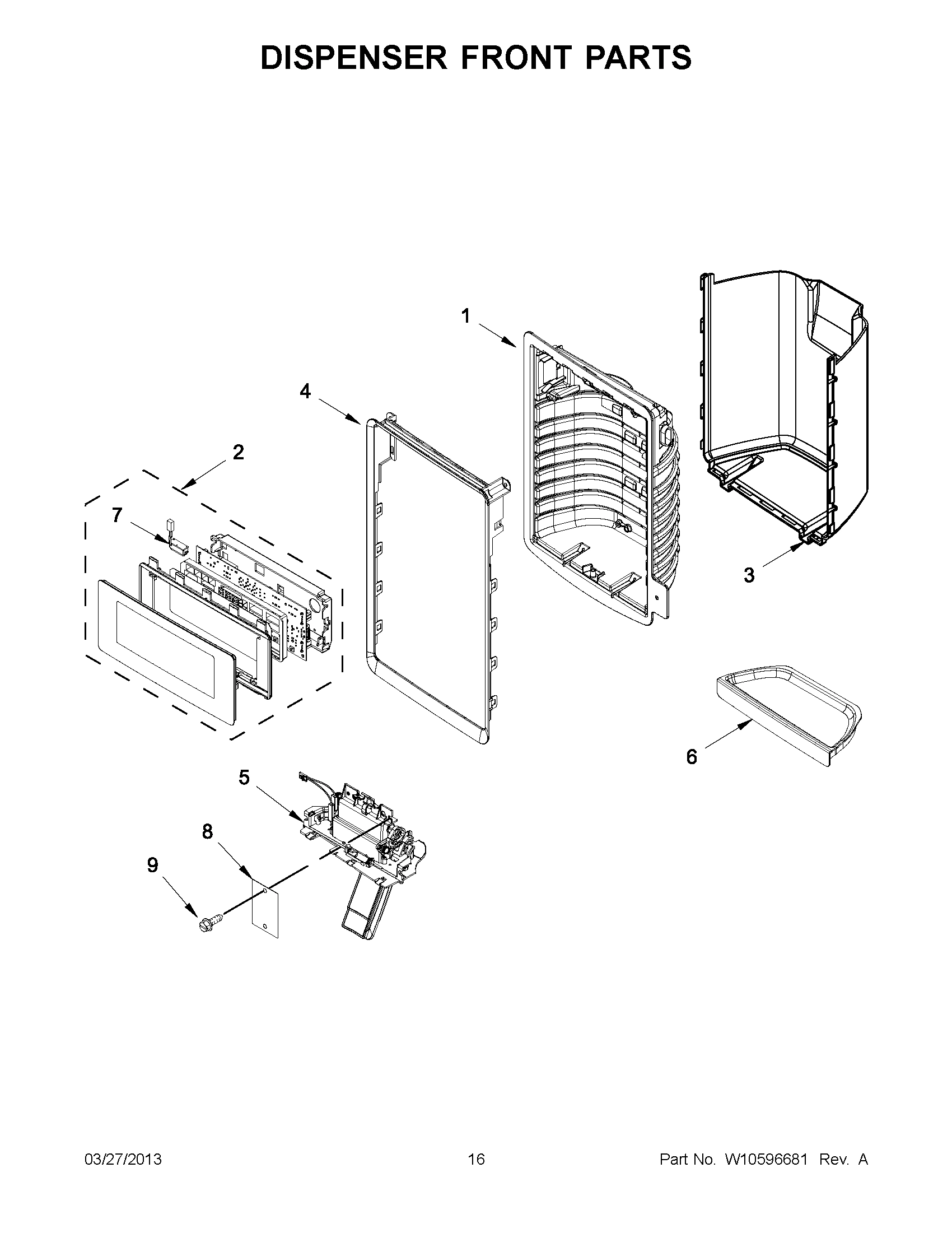 DISPENSER FRONT PARTS

1

4

2

7

3

6

5

8

9

03/27/2013

16

Part No. W10596681 Rev. A