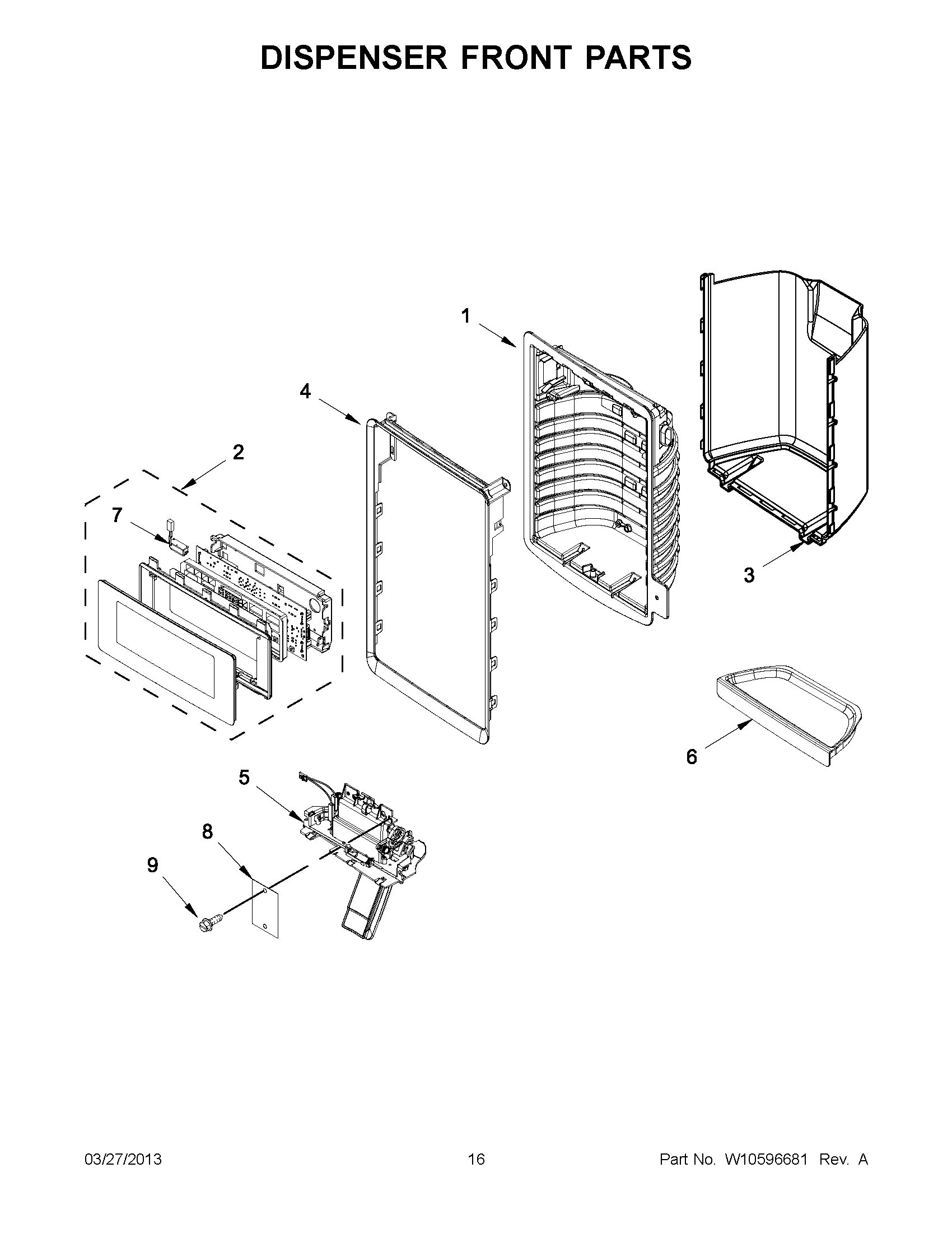 DISPENSER FRONT PARTS

1

4

2

7

3

6

5

8

9

03/27/2013 16 Part No. W10596681 Rev. A