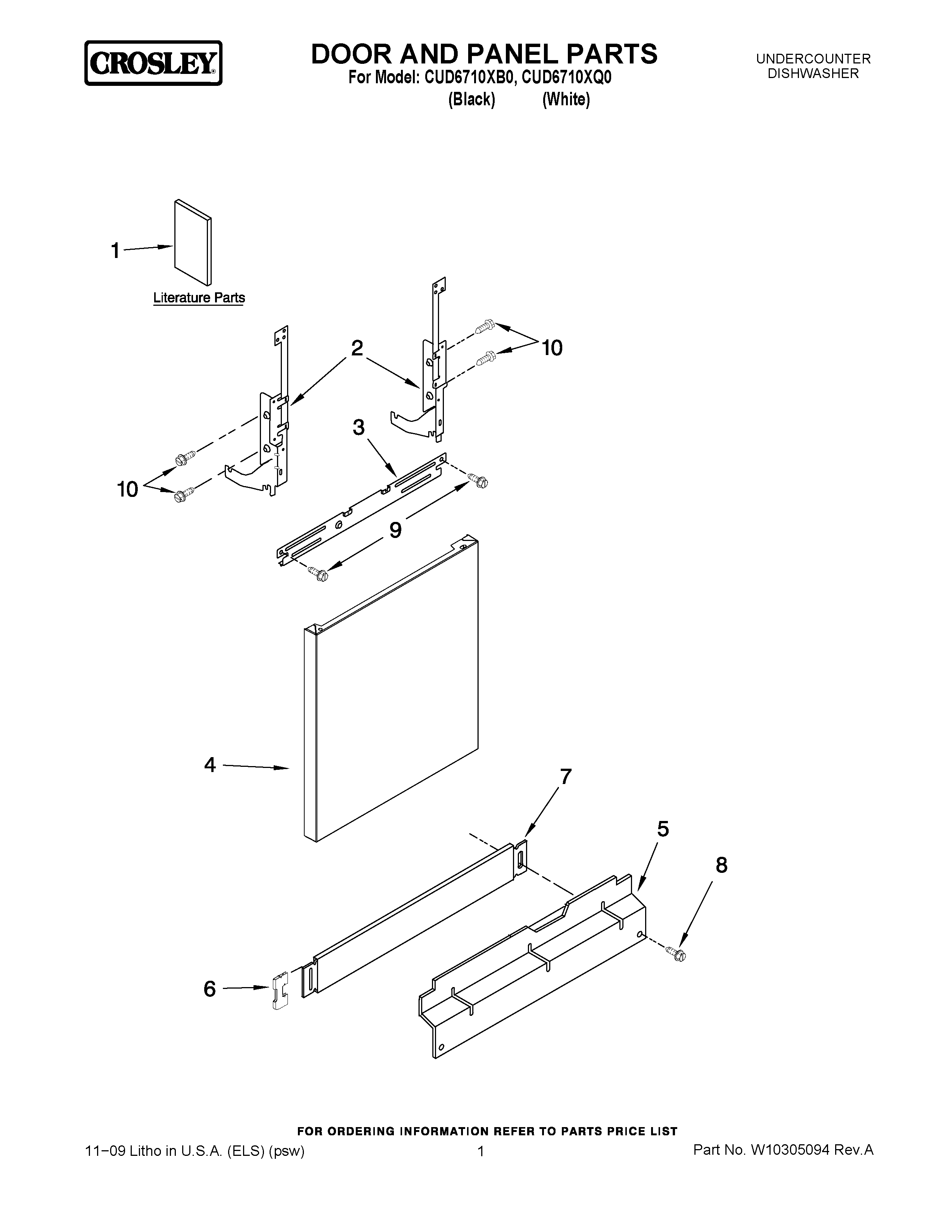 CROSLEY

DOOR AND PANEL PARTS
For Model: CUD6710XB0, CUD6710XQ0
(Black) (White)

UNDERCOUNTER
DISHWASHER

1
Literature Parts
2
10
3
10
9
4
7
5
8
6

FOR ORDERING INFORMATION REFER TO PARTS PRICE LIST
11−09 Litho in U.S.A. (ELS) (psw)
1
Part No. W10305094 Rev.A