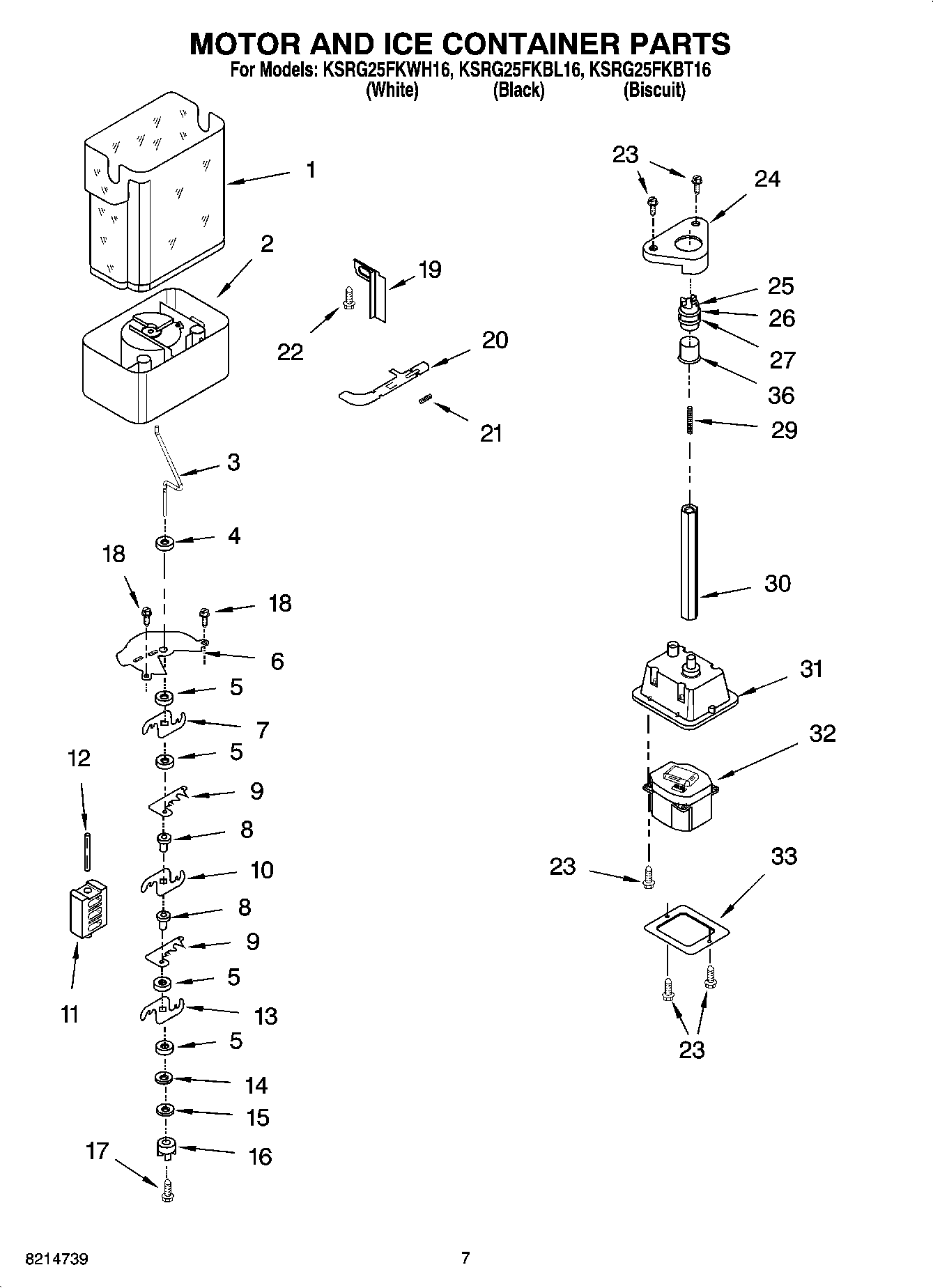 MOTOR AND ICE CONTAINER PARTS
For Models: KSRG25FKWH16, KSRG25FKBL16, KSRG25FKBT16
(White) (Black) (Biscuit)

1
2
3
4
18
18
6
5
7
5
9
8
10
8
9
5
13
5
14
15
16
17
12
11
19
22
20
21
23
24
25
26
27
36
29
30
31
32
23
33
23

8214739
7