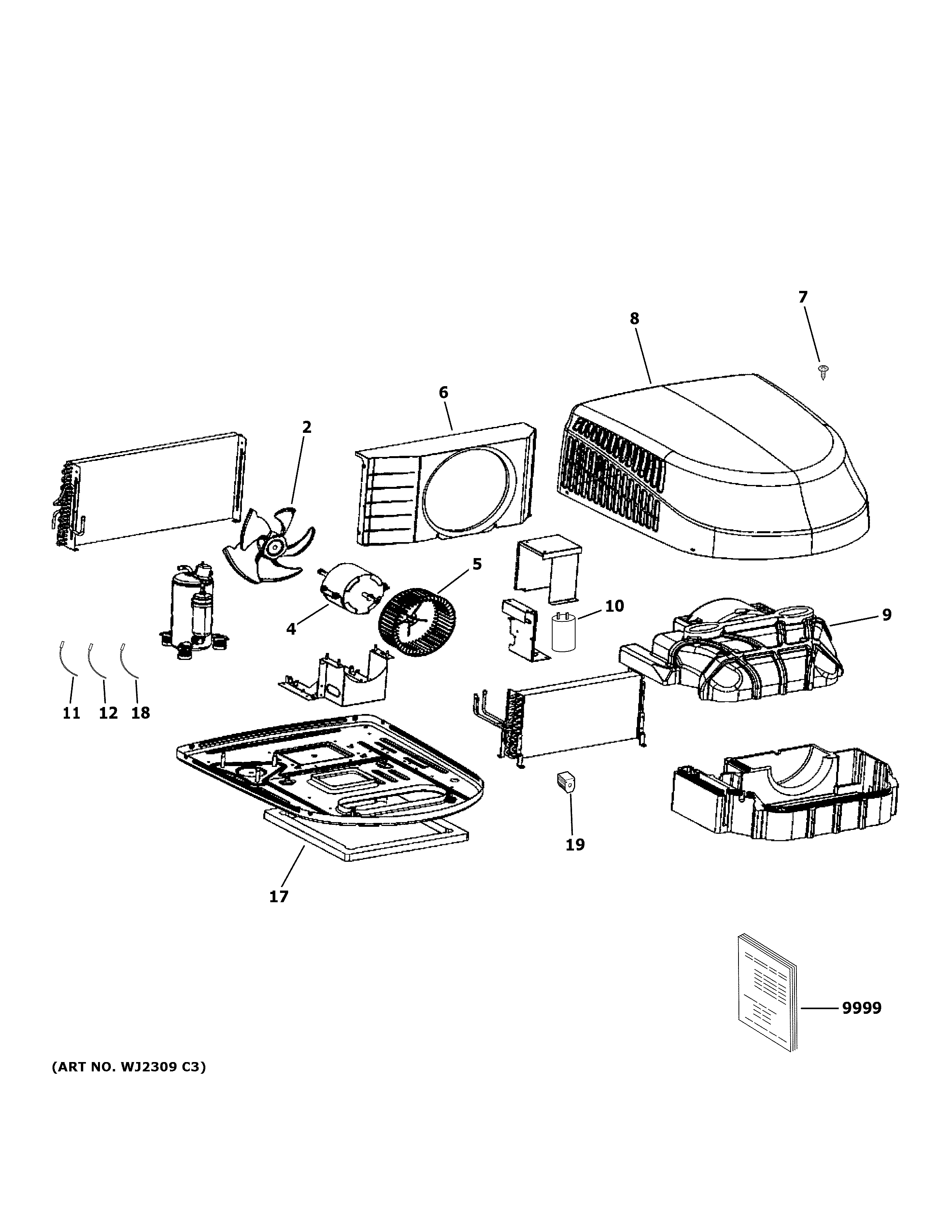 7

8

6

2

5

10

9

4

11 12 18

19

17

9999

(ART NO. WJ2309 C3)