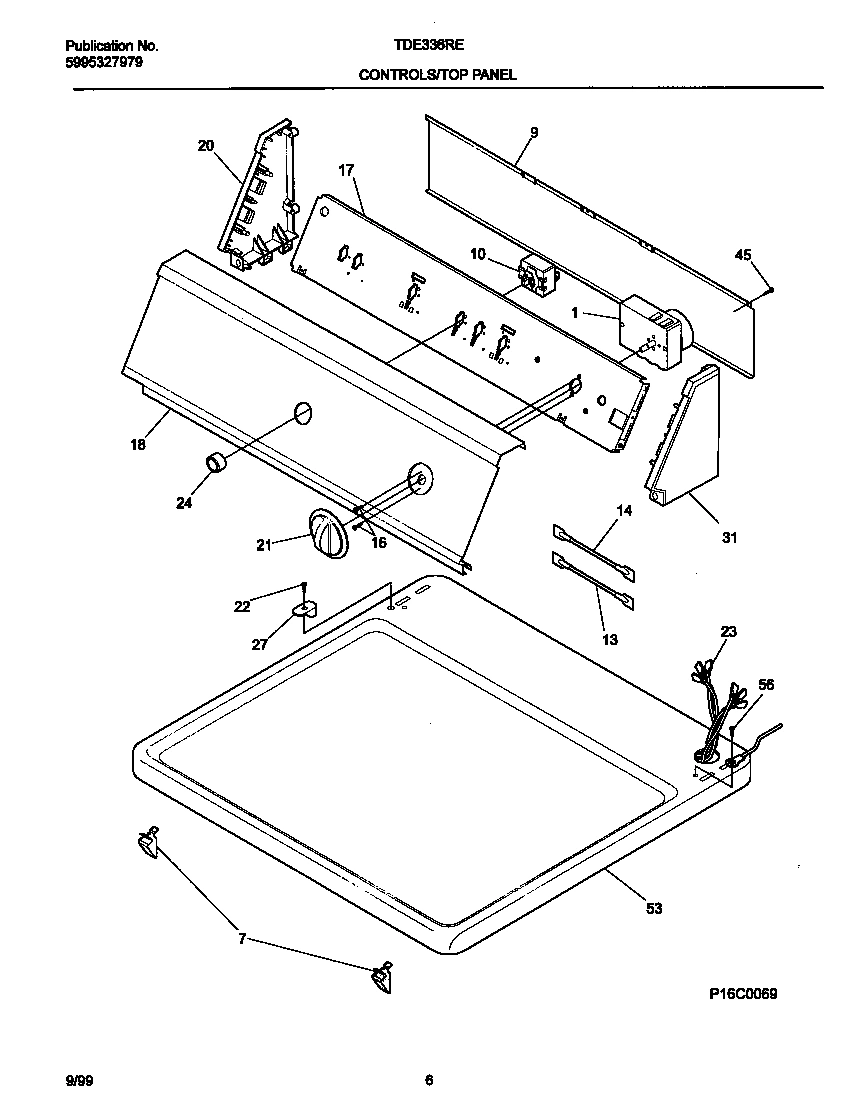 Publication No.
5995327979

TDE336RE

CONTROLS/TOP PANEL

20
17
9
10
45
1
18
24
21
16
31
14
13
22
27
23
56
53
7

P16C0069

9/99

6