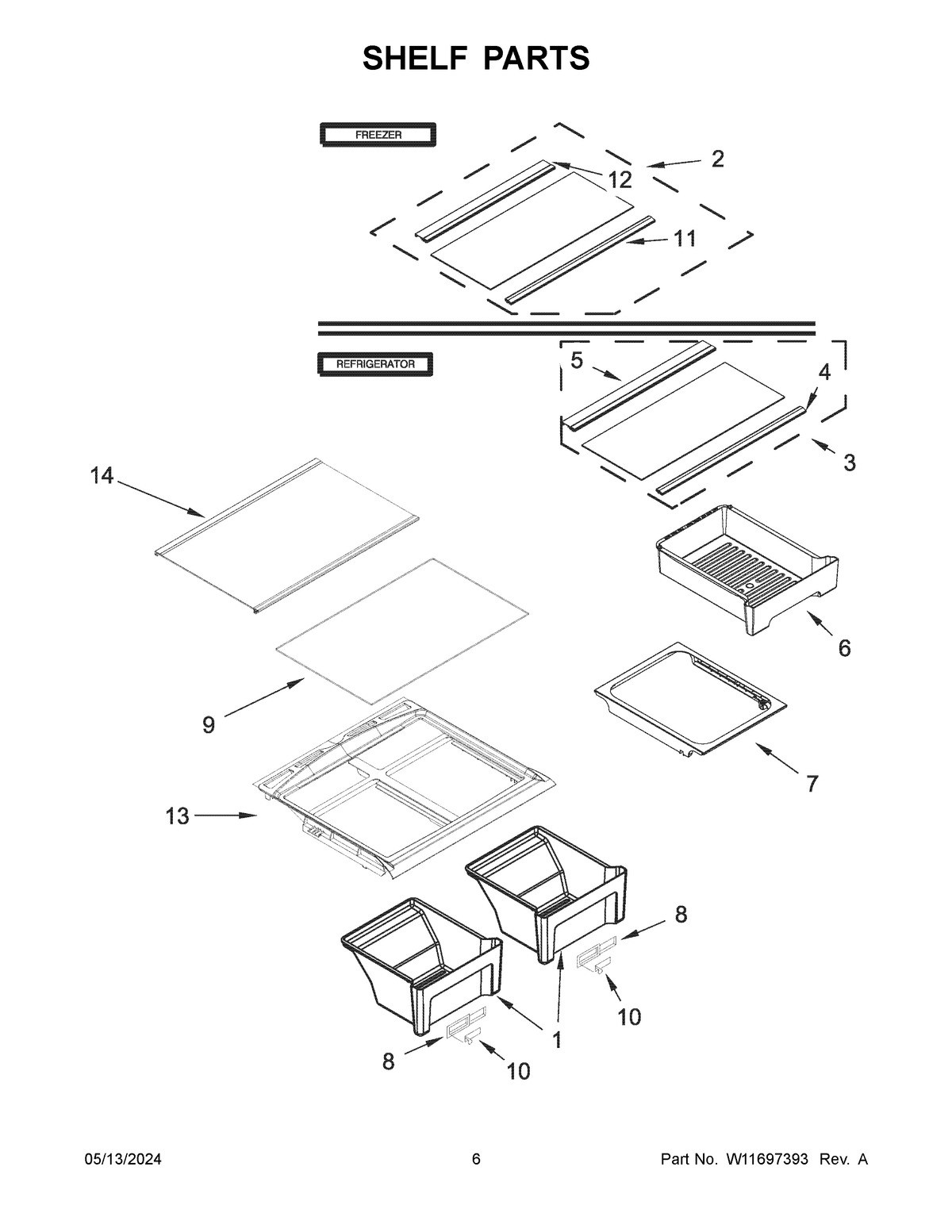 SHELF PARTS

FREEZER

2

12

11

REFRIGERATOR

5

4

3

14

6

9

7

13

8

10

1

8

10

05/13/2024

6

Part No. W11697393 Rev. A