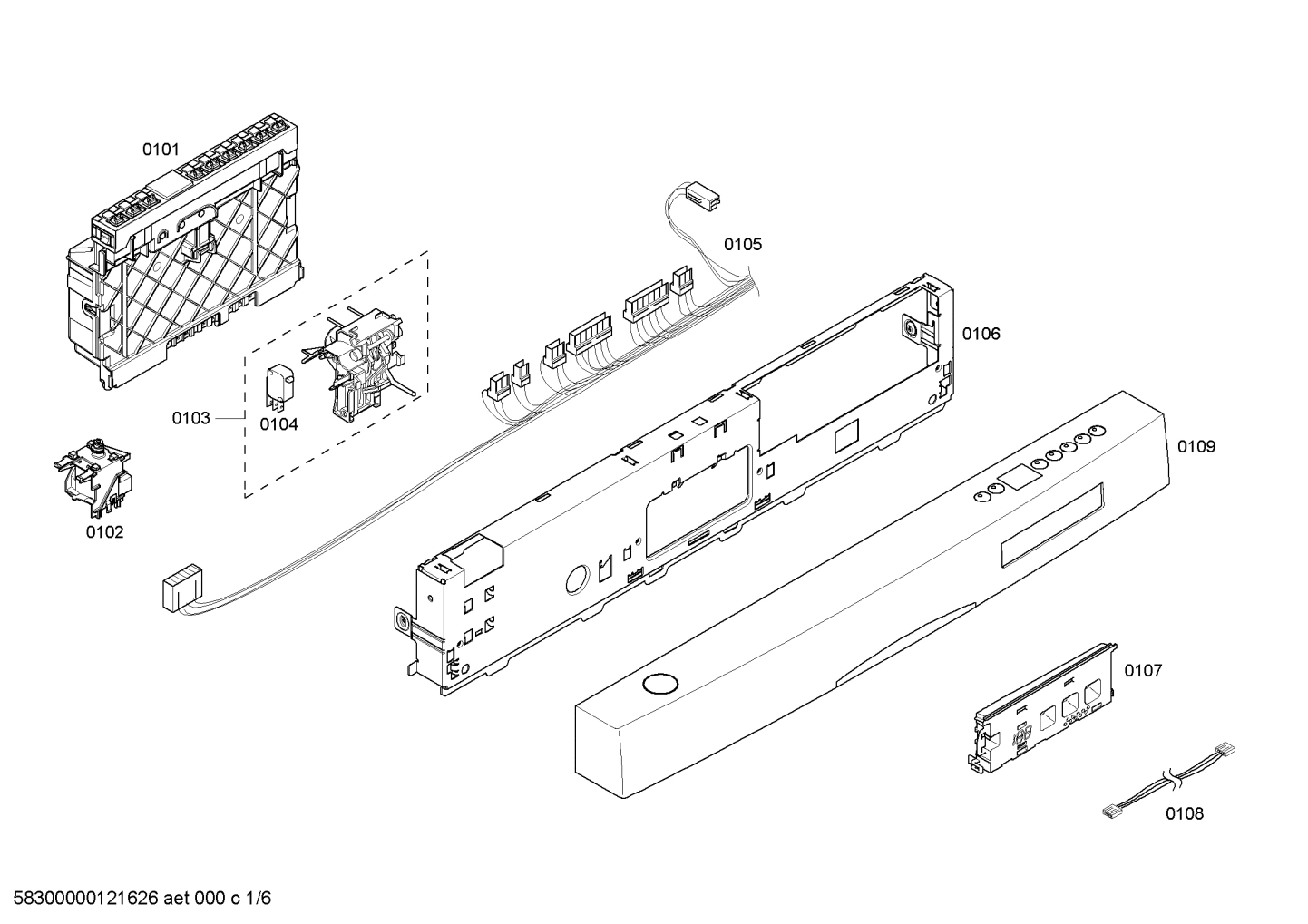 0101

0105

0106

0103

0104

0109

0102

0107

0108

58300000121626 aet 000 c 1/6