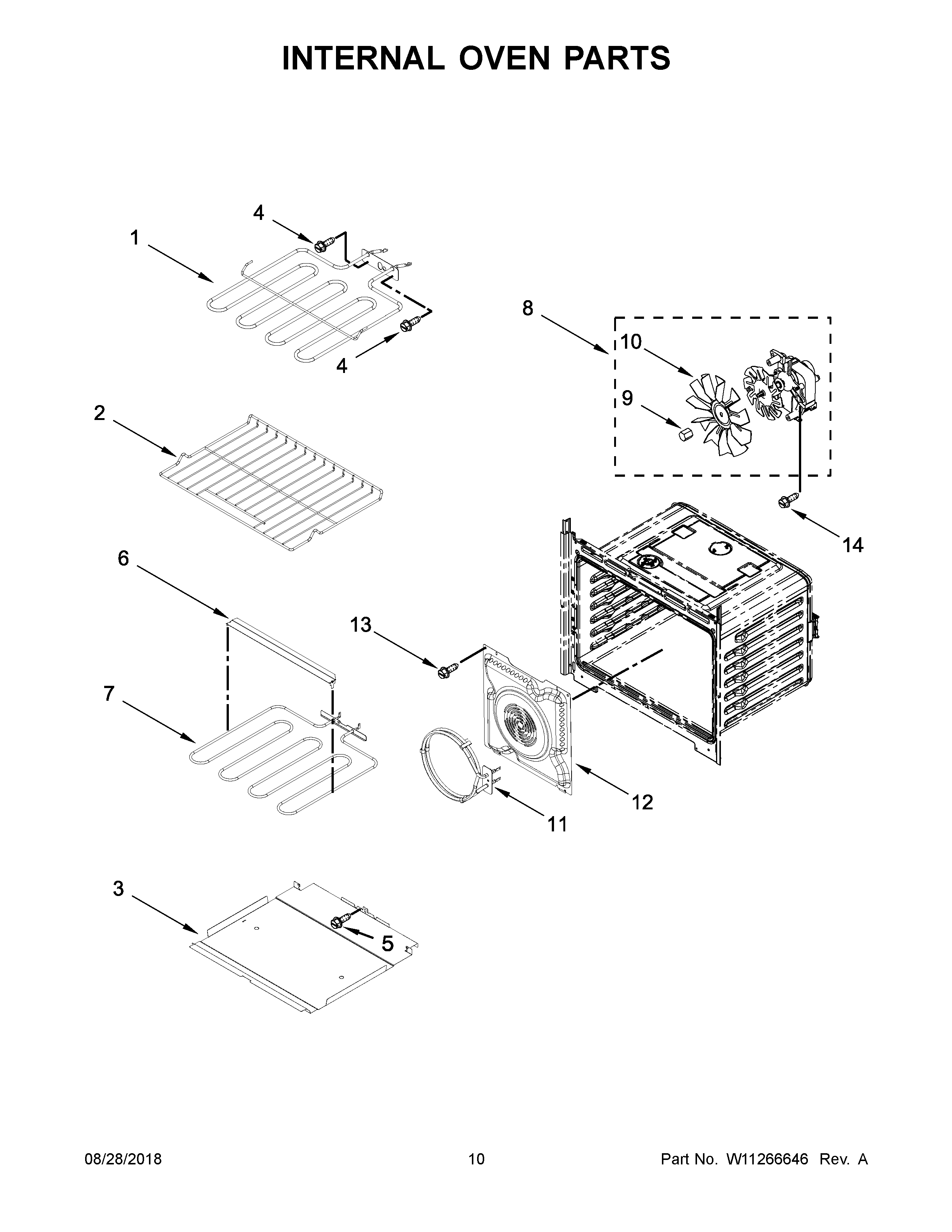 INTERNAL OVEN PARTS

4
1
4
8
10
9
2
14
6
13
7
12
11
3
5

08/28/2018
10
Part No. W11266646 Rev. A